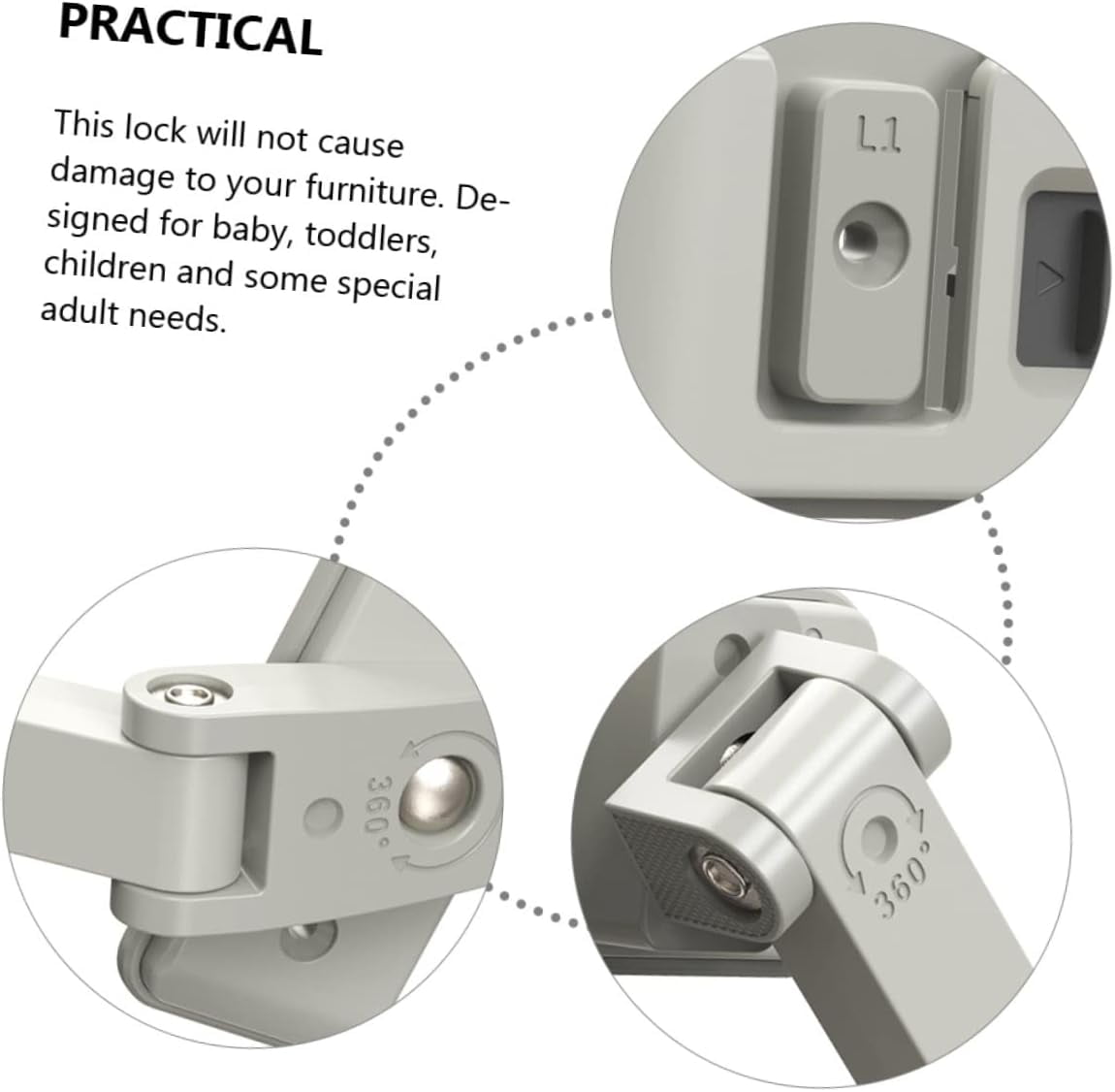 PRACTICAL

This lock will not cause damage to your furniture. Designed for baby, toddlers, children and some special adult needs.

L1

360°

360°