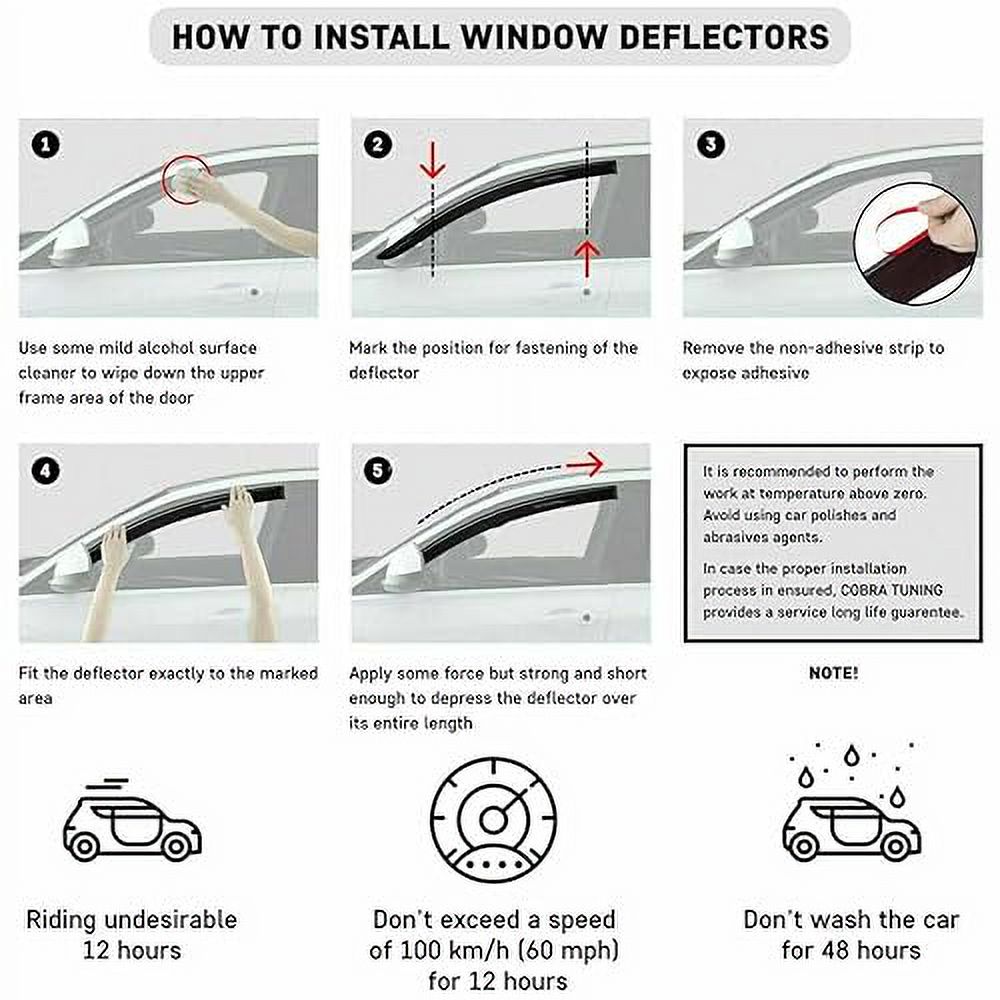 HOW TO INSTALL WINDOW DEFLECTORS

1

Use some mild alcohol surface cleaner to wipe down the upper frame area of the door

2

Mark the position for fastening of the deflector

3

Remove the non-adhesive strip to expose adhesive

4

Fit the deflector exactly to the marked area

5

Apply some force but strong and short enough to depress the deflector over its entire length

It is recommended to perform the work at temperature above zero. Avoid using car polishes and abrasives agents.

In case the proper installation process in ensured, COBRA TUNING provides a service long life guarentee.

NOTE!

Riding undesirable 12 hours

Don't exceed a speed of 100 km/h (60 mph) for 12 hours

Don't wash the car for 48 hours