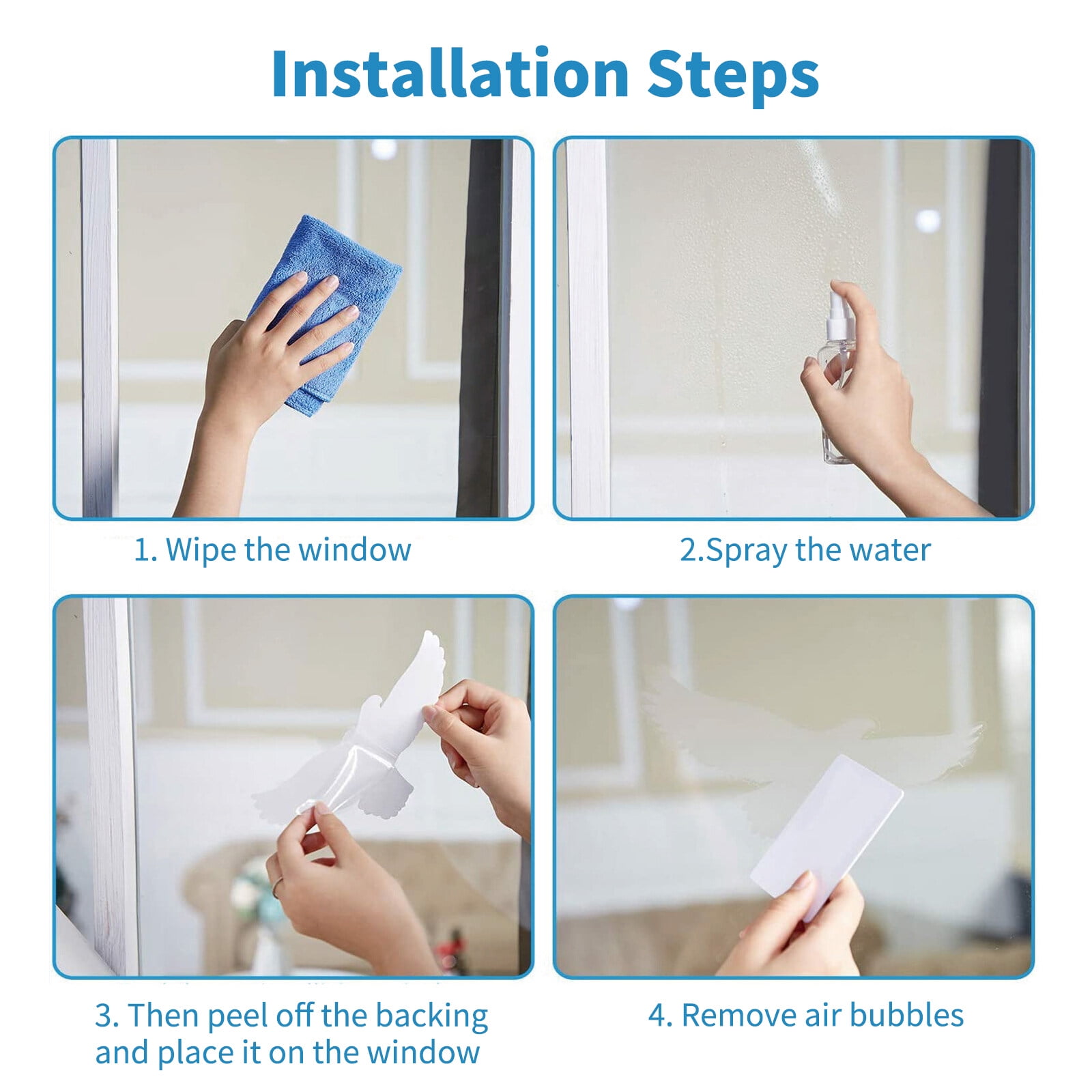 Installation Steps

1. Wipe the window

2.Spray the water

3. Then peel off the backing and place it on the window

4. Remove air bubbles