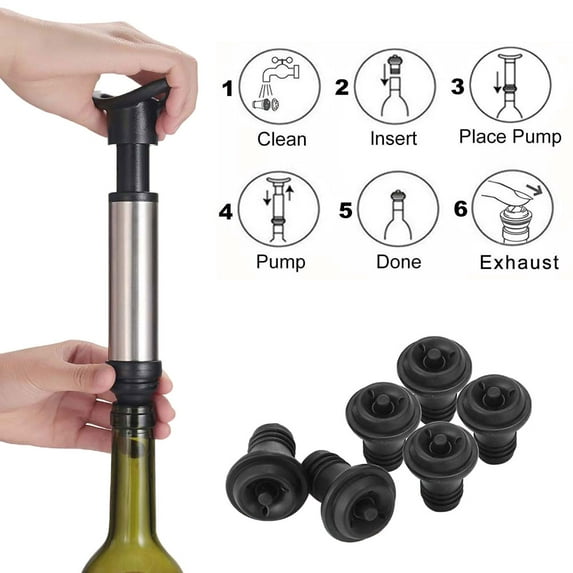 1 Clean
2 Insert
3 Place Pump
4 Pump
5 Done
6 Exhaust