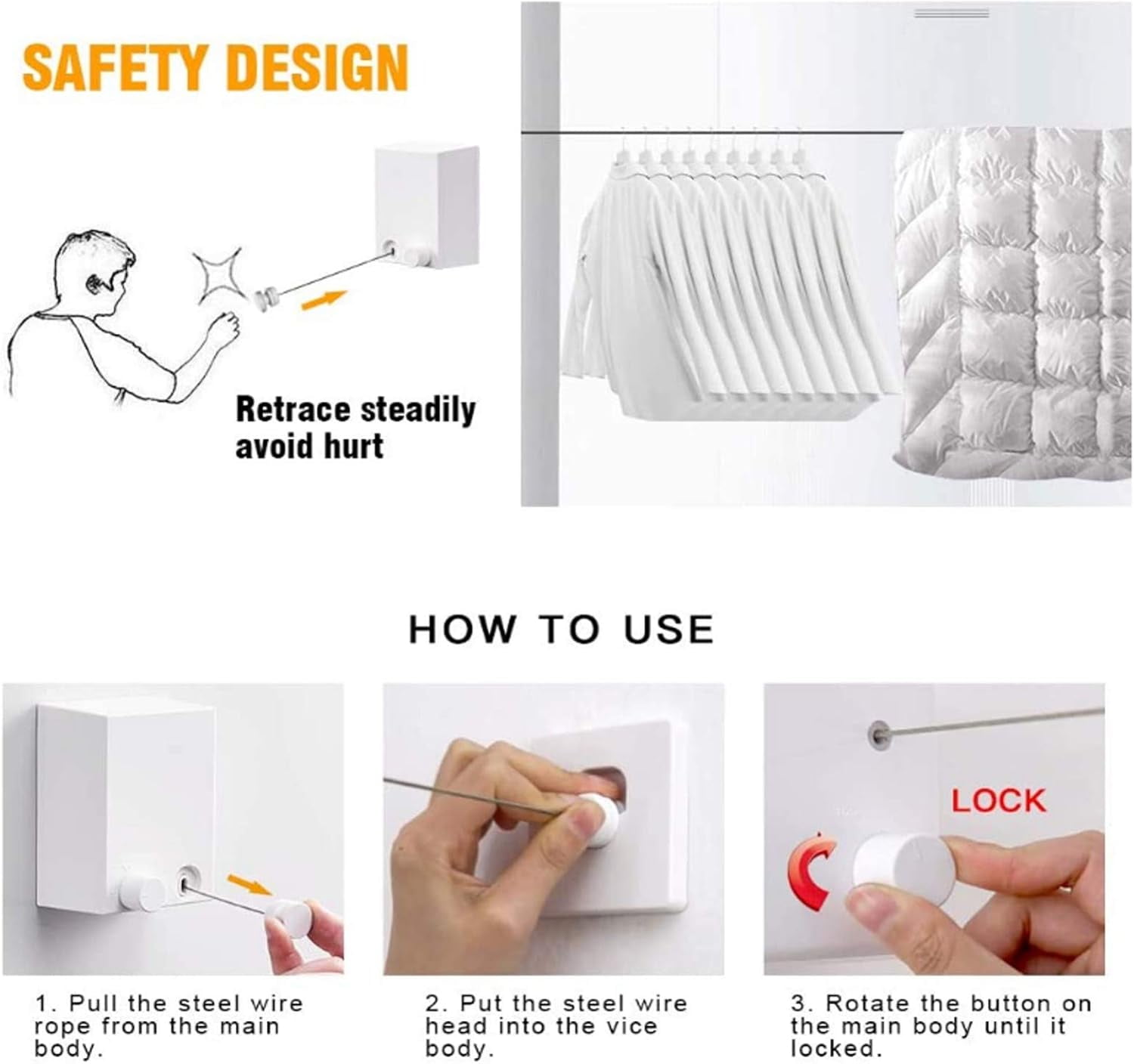 SAFETY DESIGN

Retrace steadily avoid hurt

HOW TO USE

LOCK

1. Pull the steel wire rope from the main body.

2. Put the steel wire head into the vice body.

3. Rotate the button on the main body until it locked.