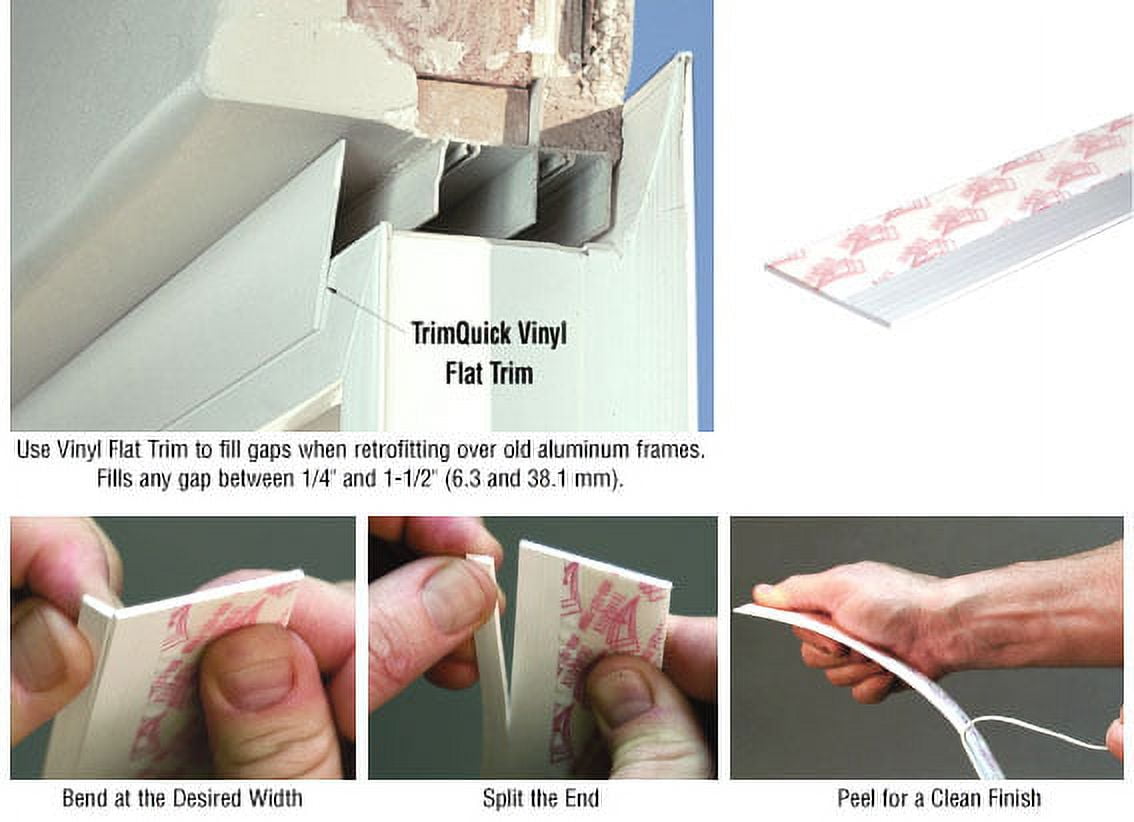 TrimQuick Vinyl Flat Trim

Use Vinyl Flat Trim to fill gaps when retrofitting over old aluminum frames. Fills any gap between 1/4" and 1-1/2" (6.3 and 38.1 mm).

Bend at the Desired Width

Split the End

Peel for a Clean Finish