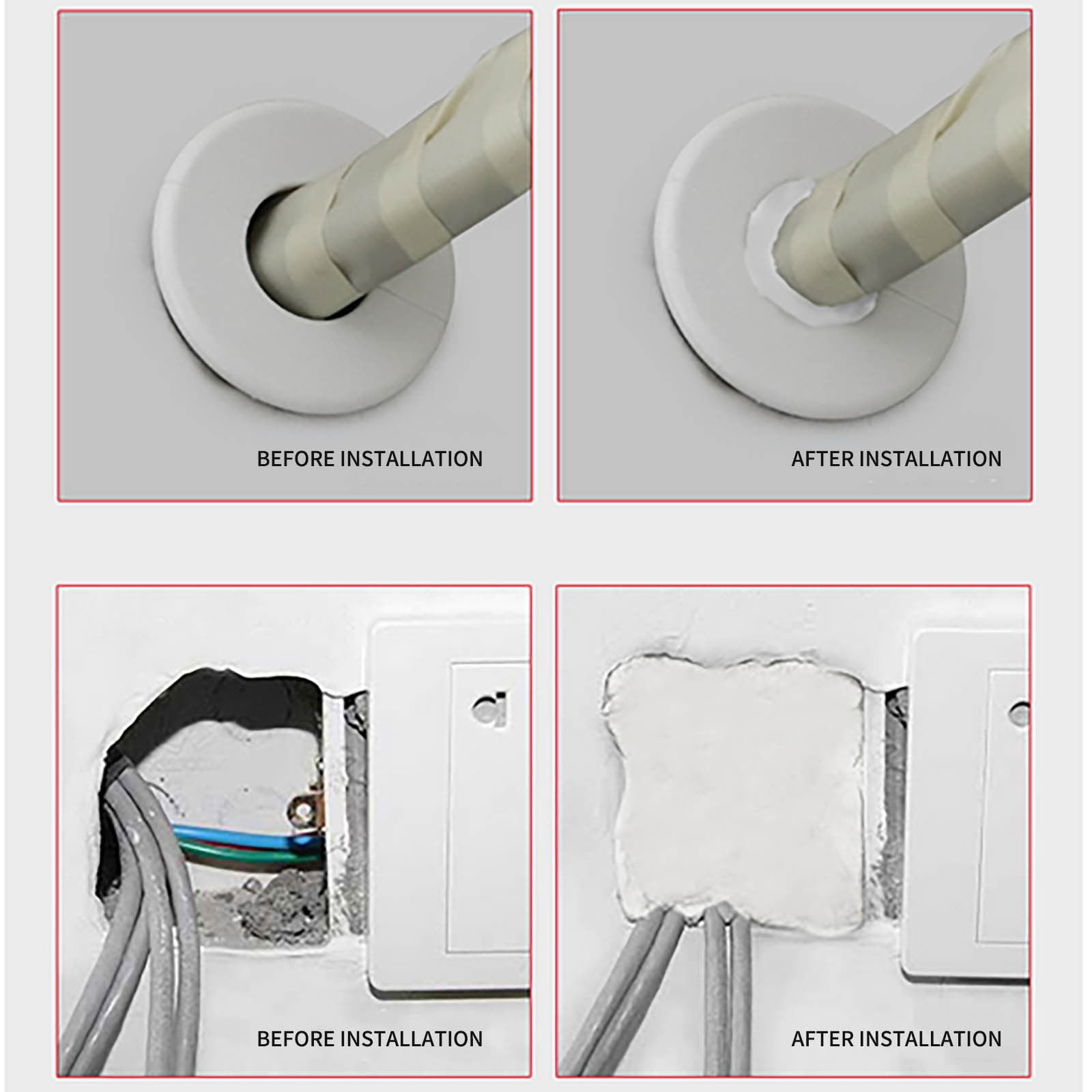 BEFORE INSTALLATION

AFTER INSTALLATION

BEFORE INSTALLATION

AFTER INSTALLATION