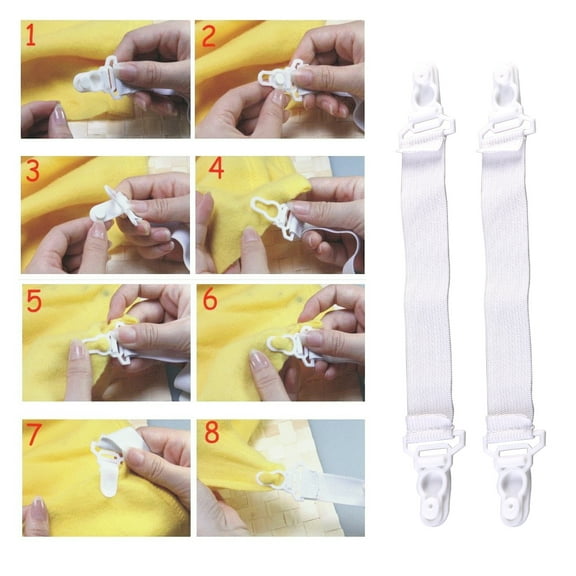 1
2
3
4
5
6
7
8