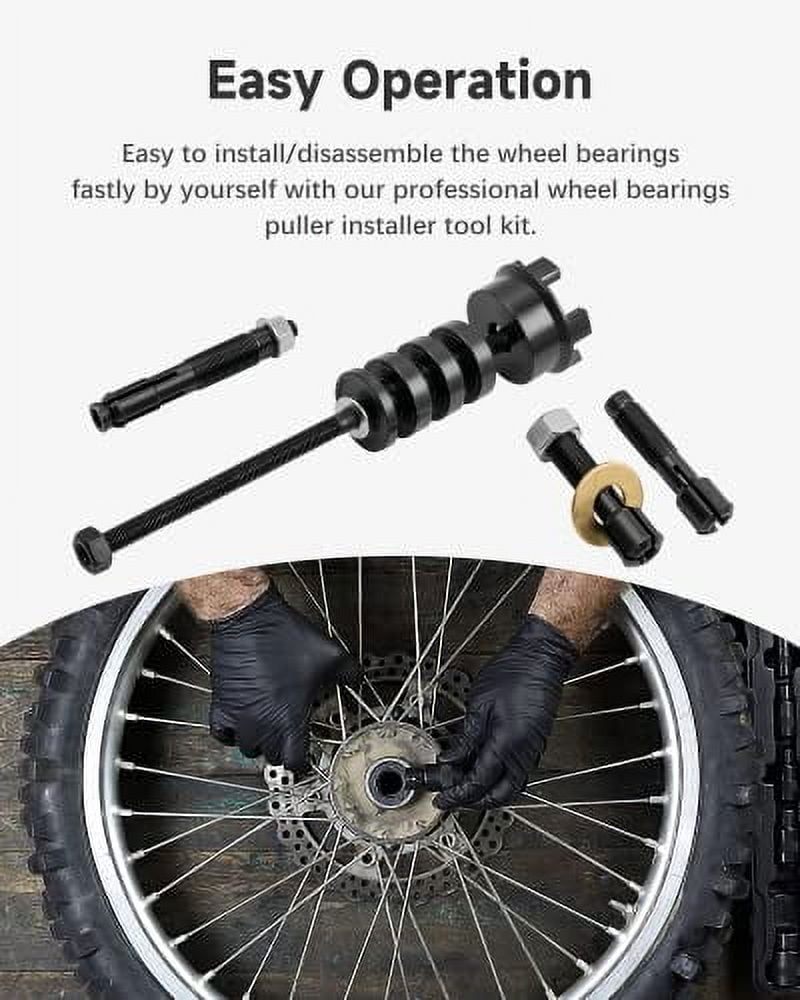 Easy Operation

Easy to install/disassemble the wheel bearings fastly by yourself with our professional wheel bearings puller installer tool kit.