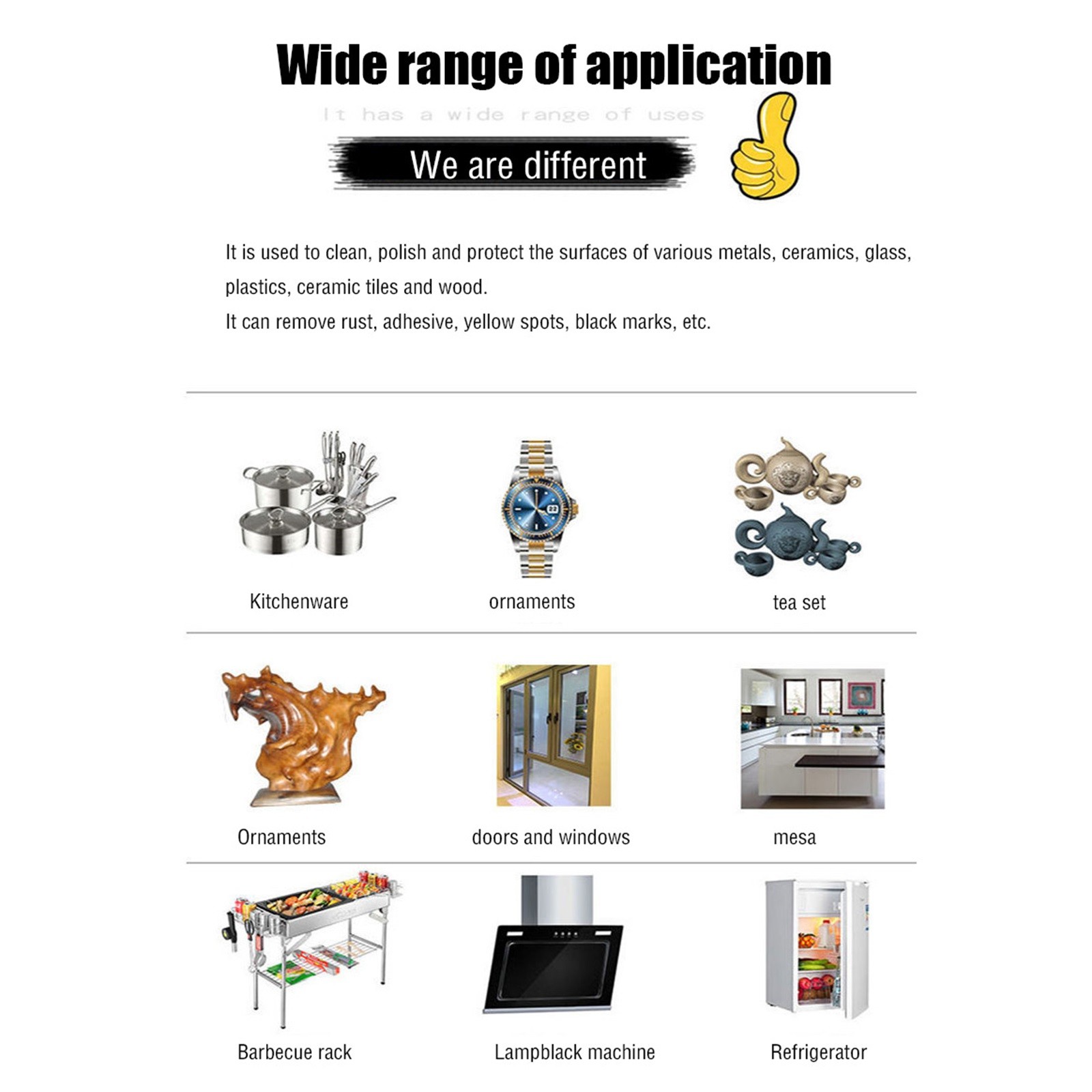 Wide range of application

It has a wide range of uses

We are different

It is used to clean, polish and protect the surfaces of various metals, ceramics, glass, plastics, ceramic tiles and wood.
It can remove rust, adhesive, yellow spots, black marks, etc.

Kitchenware

ornaments

tea set

Ornaments

doors and windows

mesa

Barbecue rack

Lampblack machine

Refrigerator