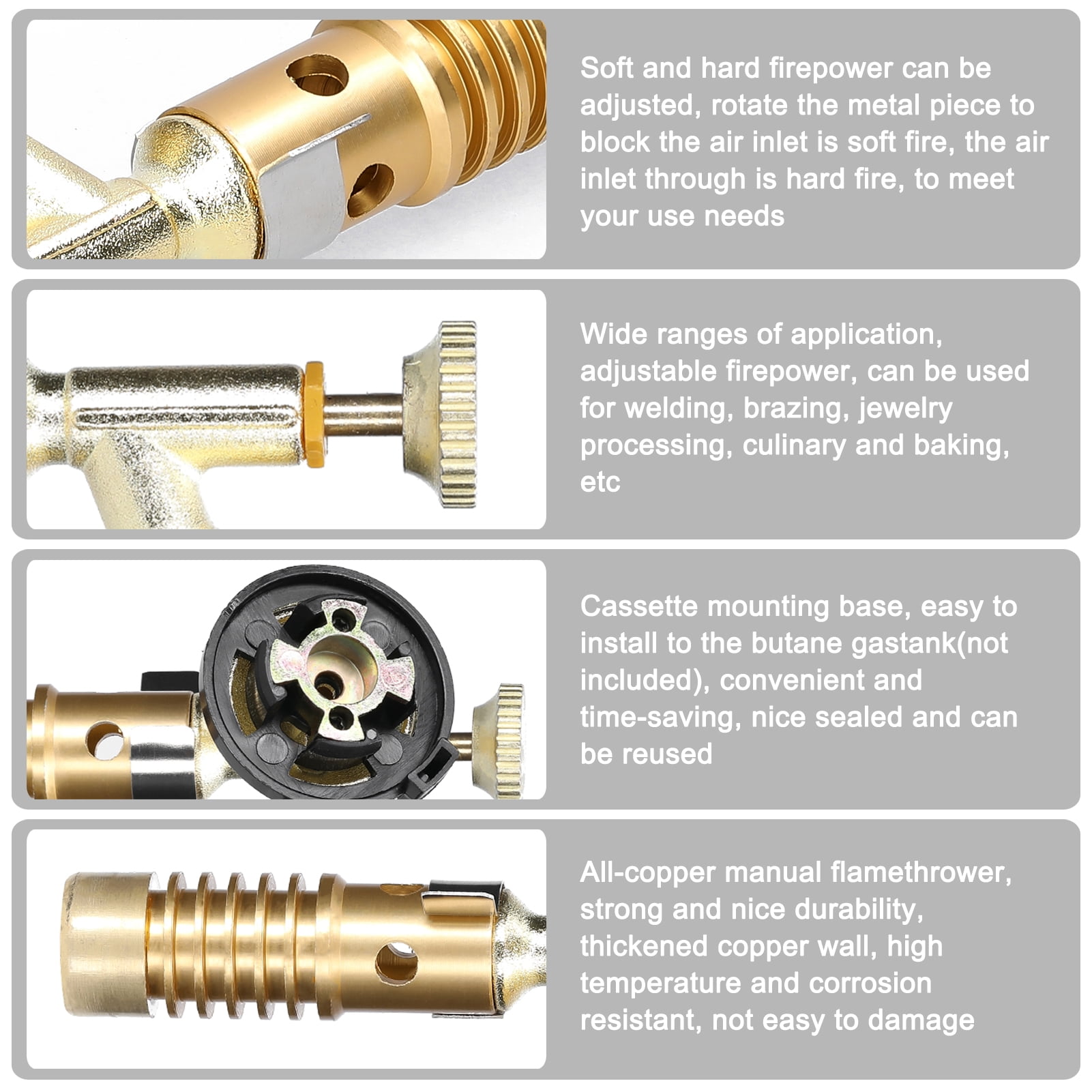 Soft and hard firepower can be adjusted, rotate the metal piece to block the air inlet is soft fire, the air inlet through is hard fire, to meet your use needs

Wide ranges of application, adjustable firepower, can be used for welding, brazing, jewelry processing, culinary and baking, etc

Cassette mounting base, easy to install to the butane gastank(not included), convenient and time-saving, nice sealed and can be reused

All-copper manual flamethrower, strong and nice durability, thickened copper wall, high temperature and corrosion resistant, not easy to damage