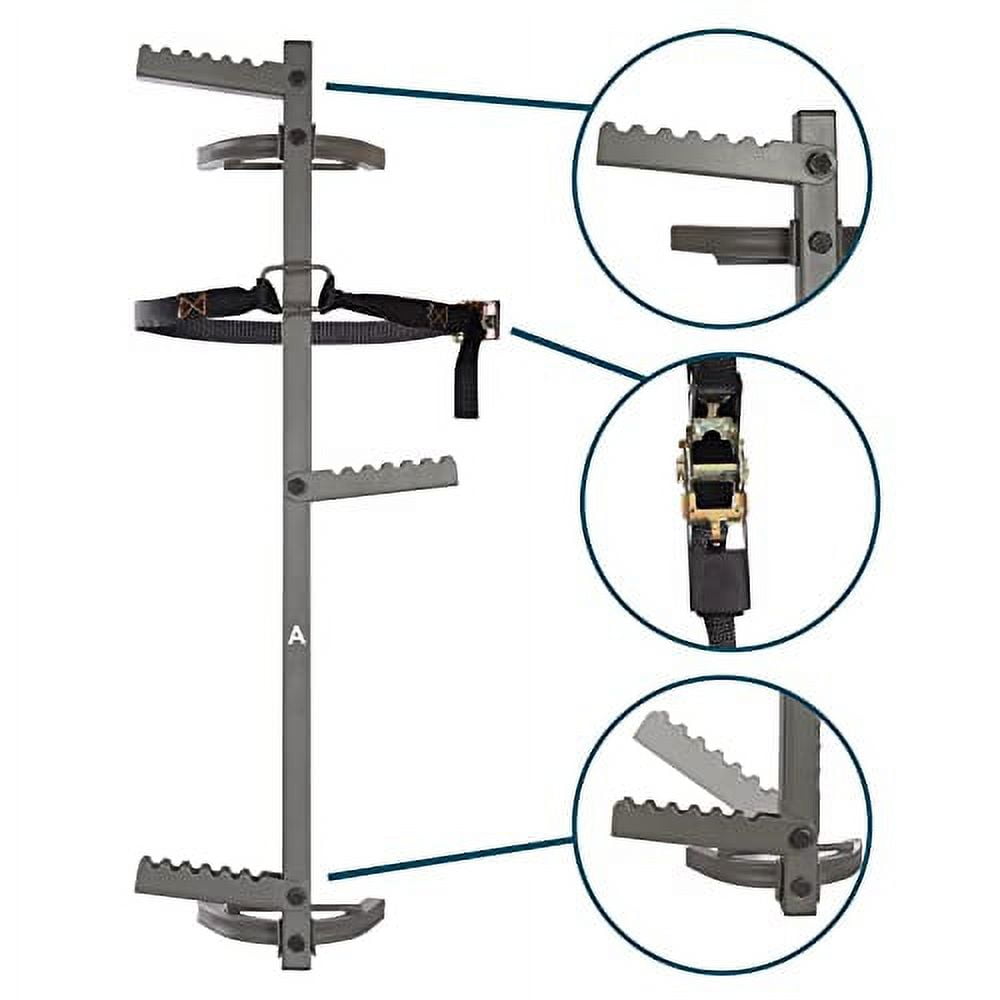 A