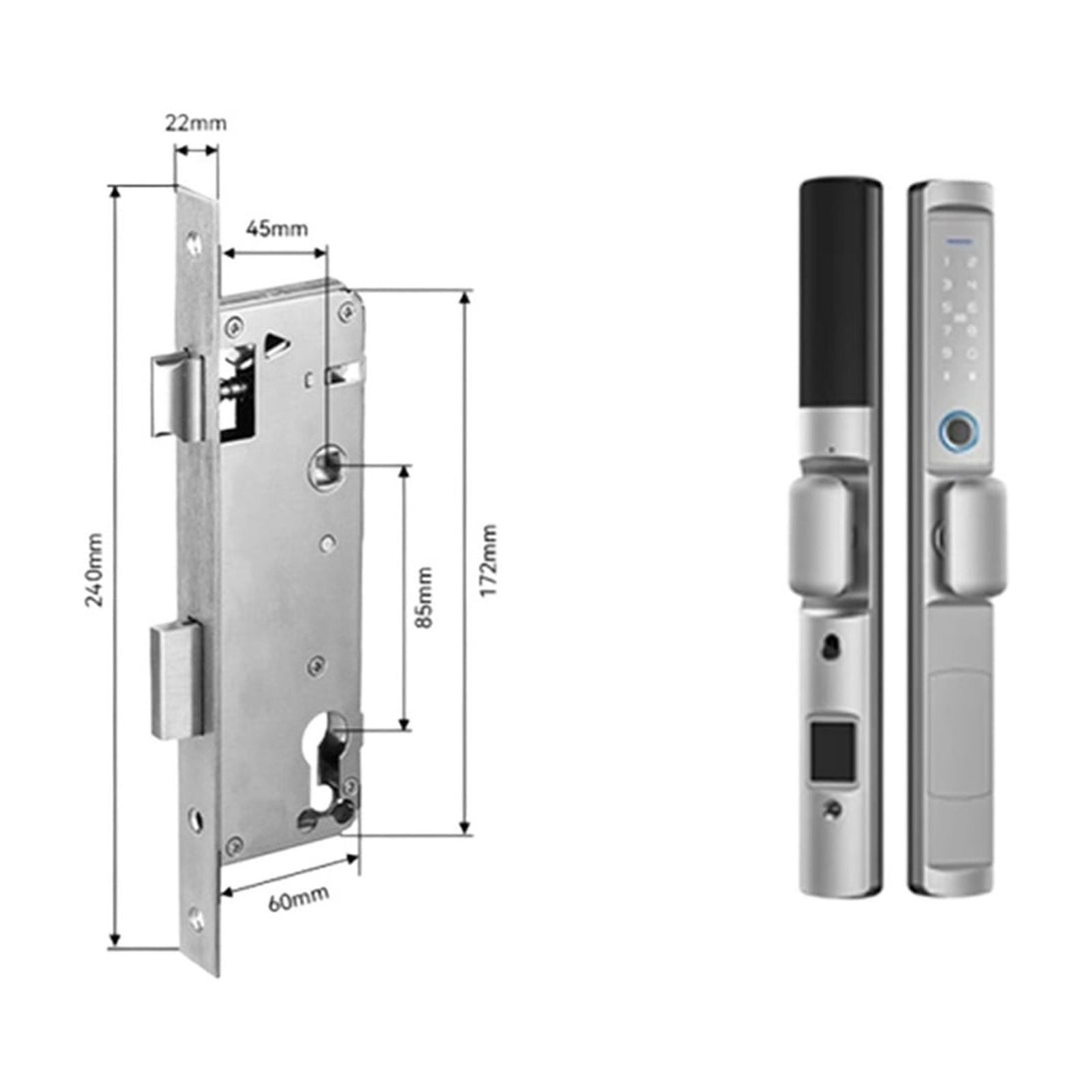 22mm

45mm

240mm

85mm

172mm

60mm