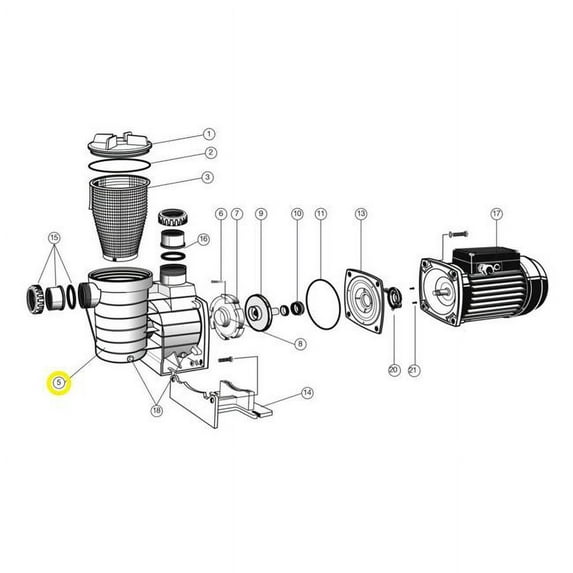 1
2
3
15
16
6
7
9
10
11
13
17
8
5
18
14
20
21