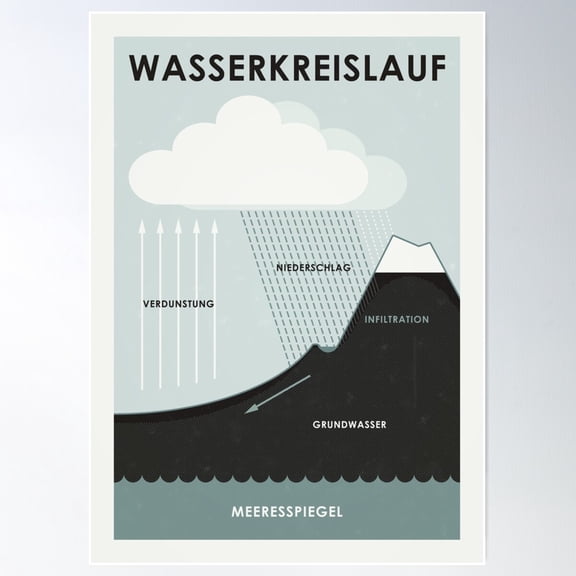 WASSERKREISLAUF

NIEDERSCHLAG

VERDUNSTUNG

INFILTRATION

GRUNDWASSER

MEERESSPIEGEL