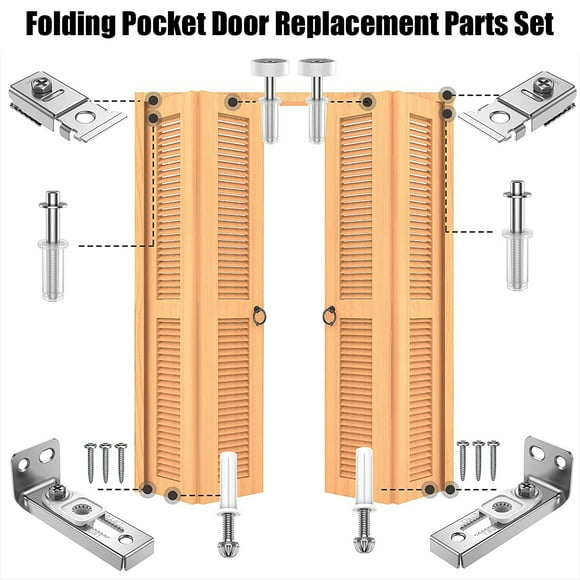 Folding Pocket Door Replacement Parts Set