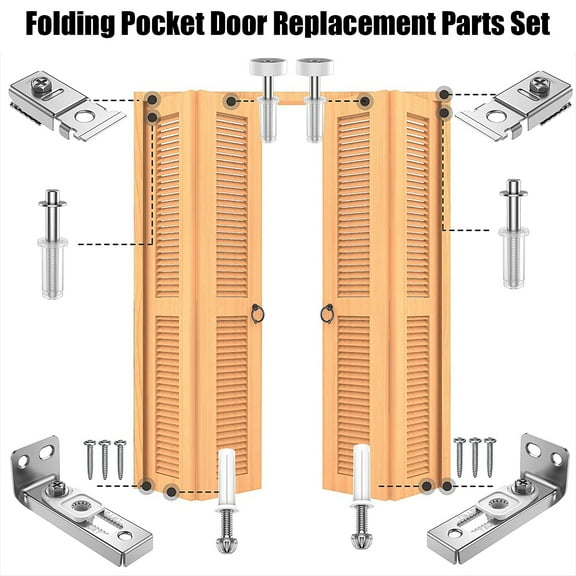 Folding Pocket Door Replacement Parts Set