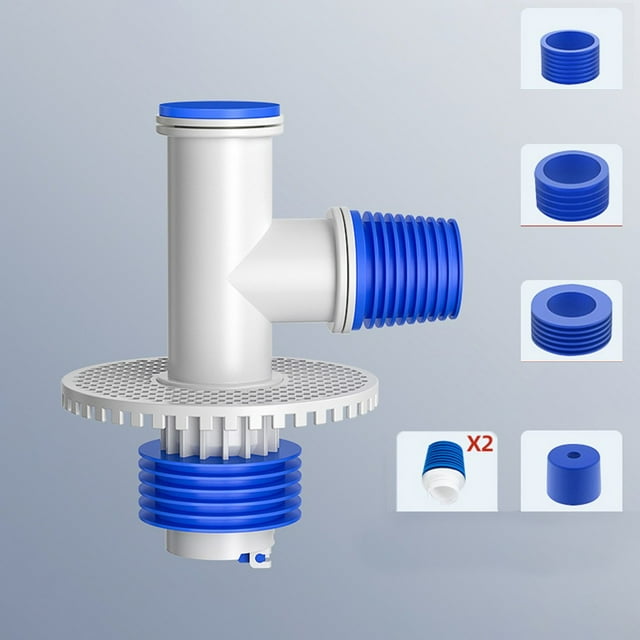 X2