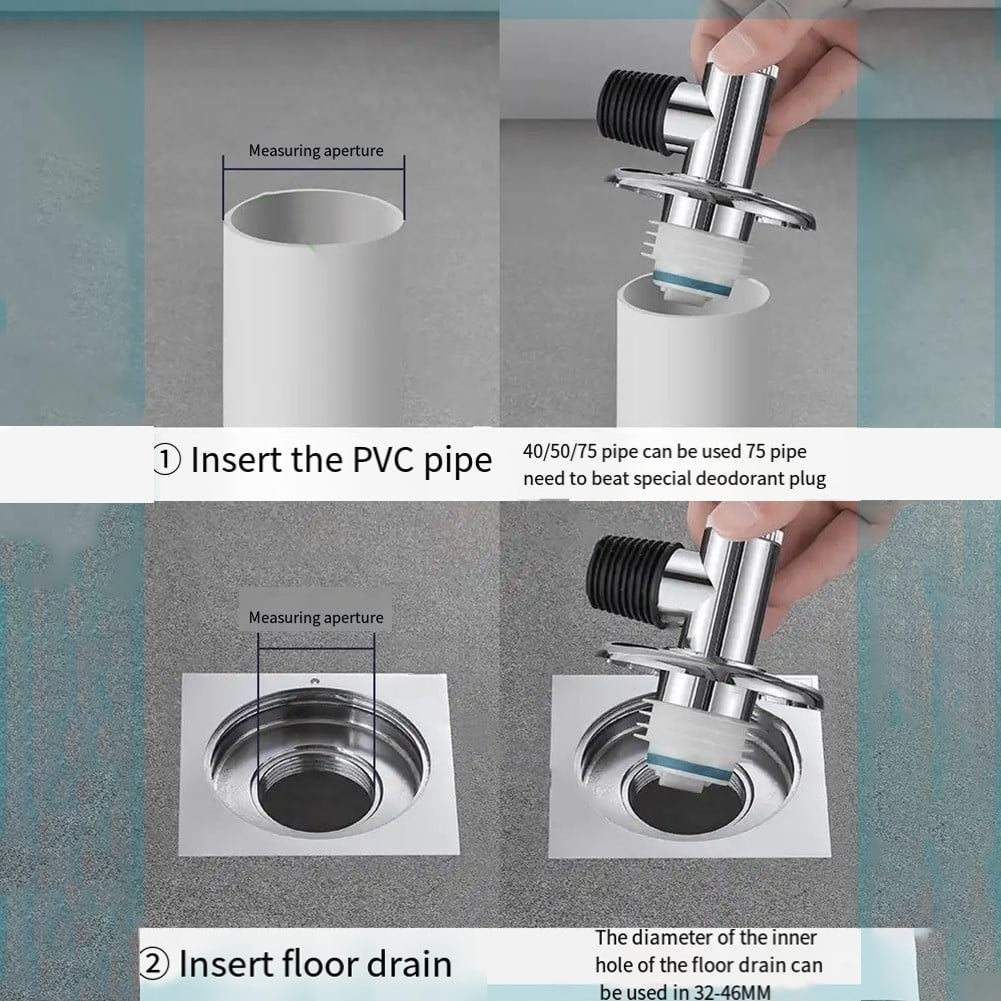 Measuring aperture

① Insert the PVC pipe

40/50/75 pipe can be used 75 pipe need to beat special deodorant plug

Measuring aperture

② Insert floor drain

The diameter of the inner hole of the floor drain can be used in 32-46MM