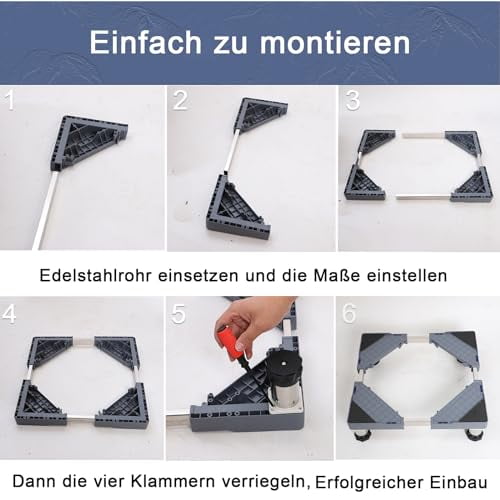 Einfach zu montieren

1

2

3

Edelstahlrohr einsetzen und die Maße einstellen

4

5

6

Dann die vier Klammern verriegeln, Erfolgreicher Einbau