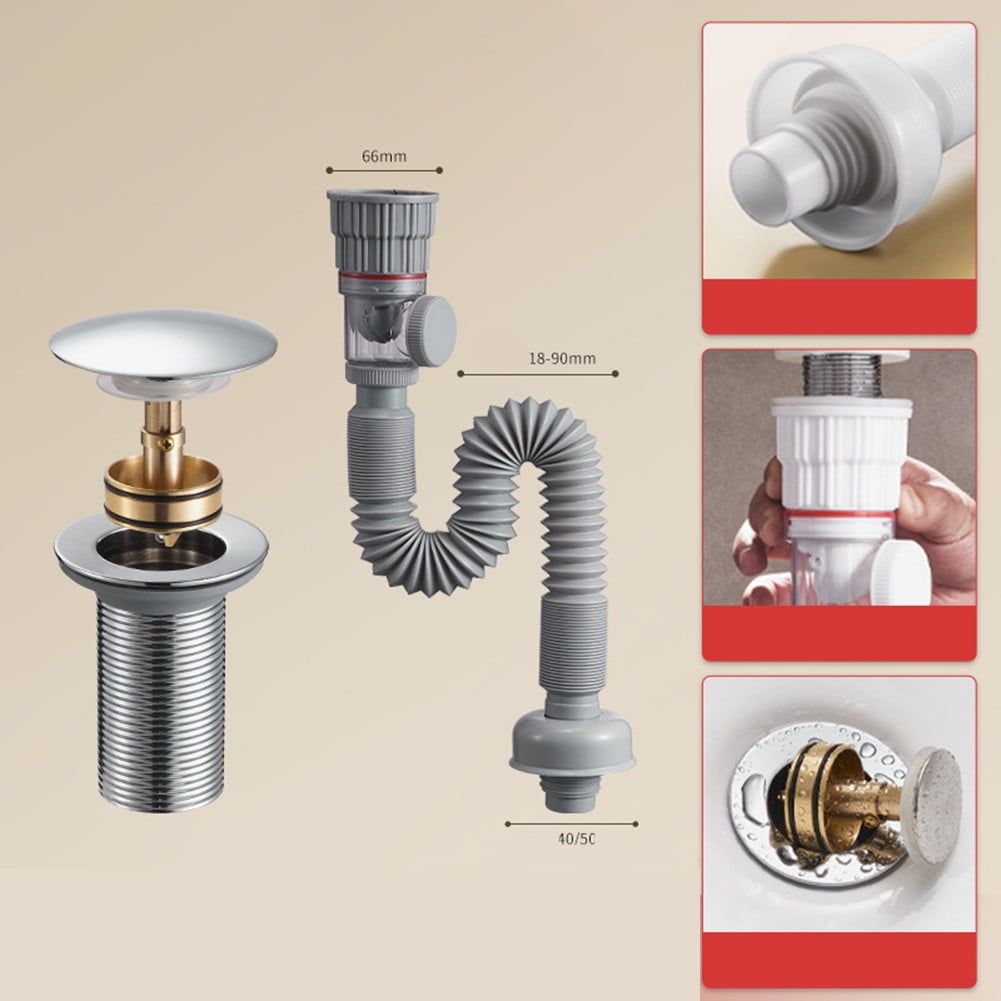 66mm

18-90mm

40/50