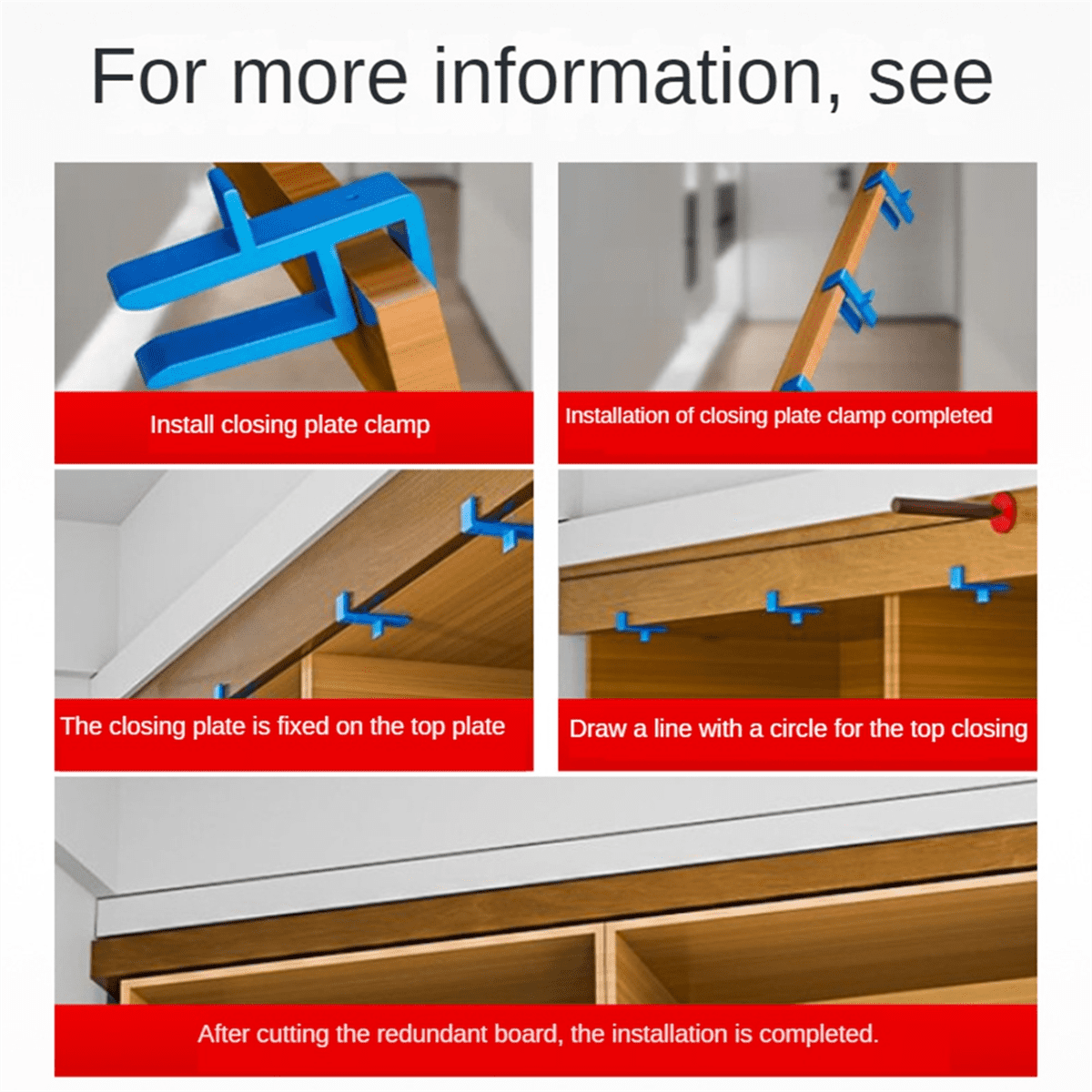 For more information, see

Install closing plate clamp

Installation of closing plate clamp completed

The closing plate is fixed on the top plate

Draw a line with a circle for the top closing

After cutting the redundant board, the installation is completed.