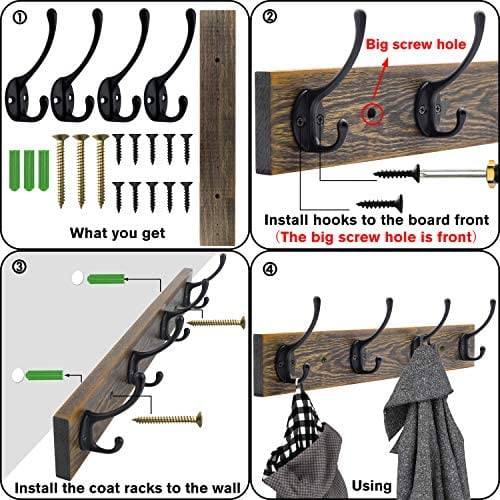 ①

What you get

②

Big screw hole

Install hooks to the board front
（The big screw hole is front）

③

Install the coat racks to the wall

④

Using