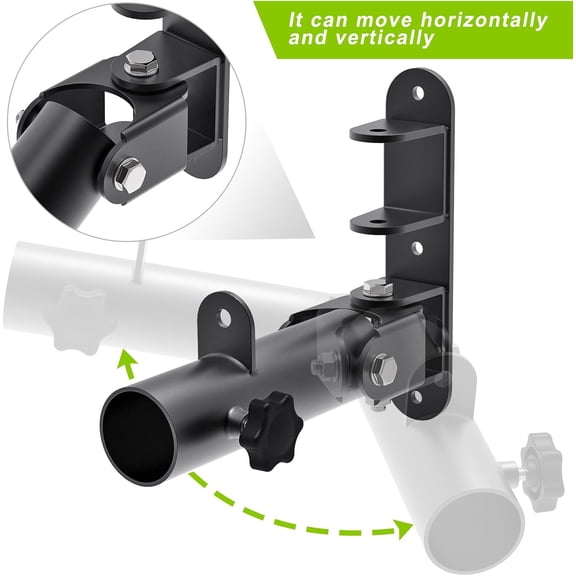 It can move horizontally and vertically