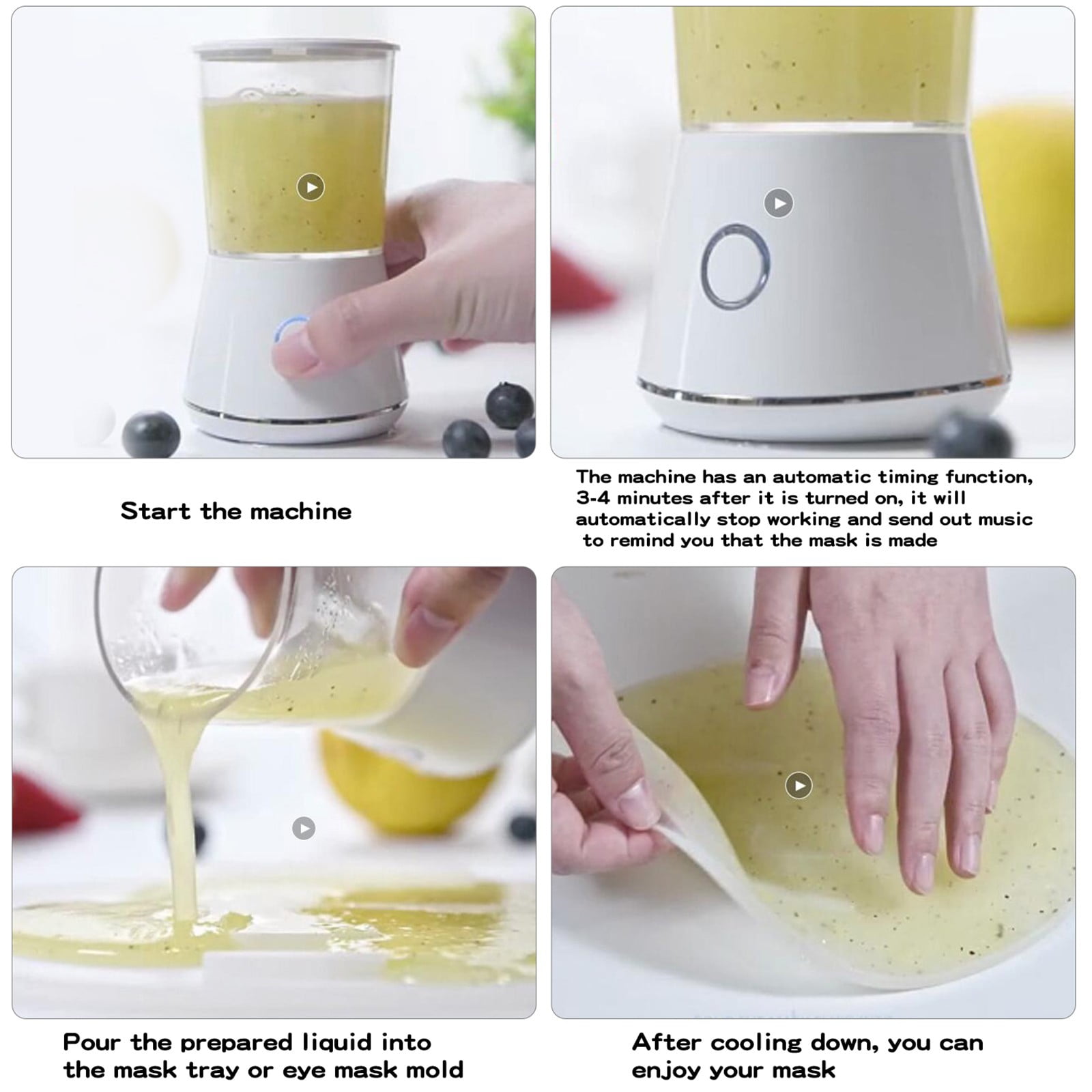 Start the machine

The machine has an automatic timing function, 3-4 minutes after it is turned on, it will automatically stop working and send out music to remind you that the mask is made

Pour the prepared liquid into the mask tray or eye mask mold

After cooling down, you can enjoy your mask