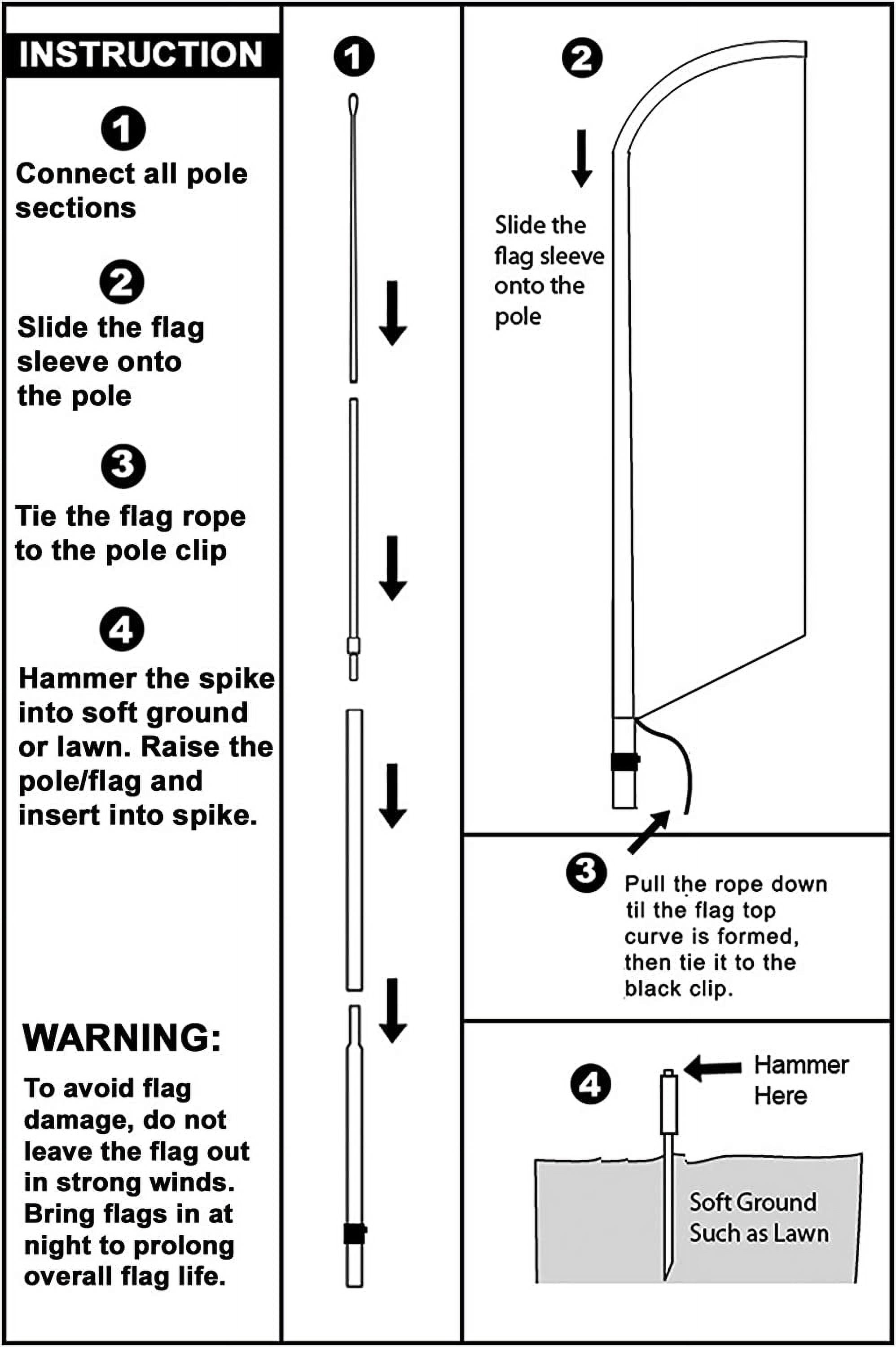 INSTRUCTION

1
Connect all pole sections

2
Slide the flag sleeve onto the pole

3
Tie the flag rope to the pole clip

4
Hammer the spike into soft ground or lawn. Raise the pole/flag and insert into spike.

WARNING:
To avoid flag damage, do not leave the flag out in strong winds. Bring flags in at night to prolong overall flag life.

1

2
Slide the flag sleeve onto the pole

3
Pull the rope down til the flag top curve is formed, then tie it to the black clip.

4
Hammer Here

Soft Ground Such as Lawn