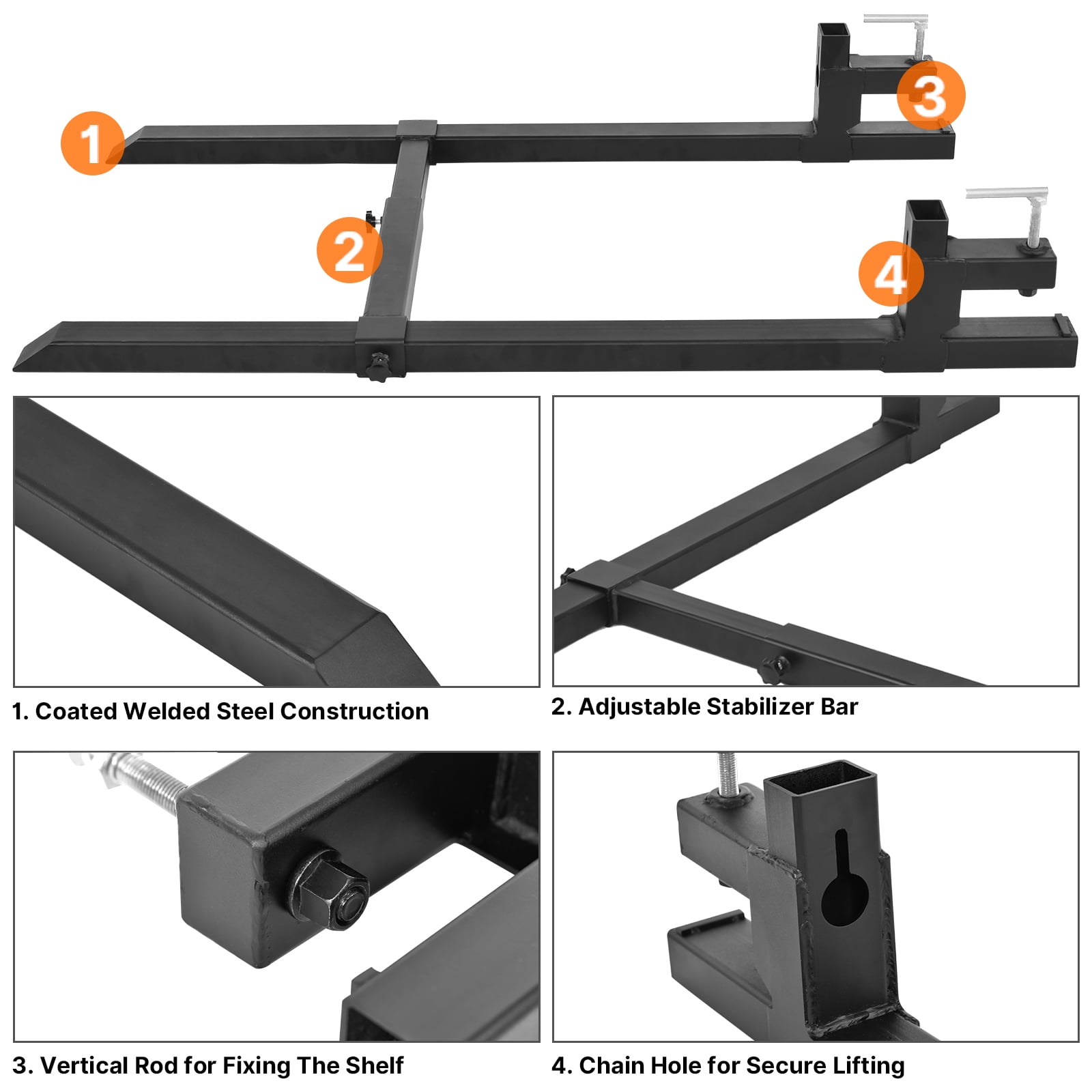 1

2

3

4

1. Coated Welded Steel Construction

2. Adjustable Stabilizer Bar

3. Vertical Rod for Fixing The Shelf

4. Chain Hole for Secure Lifting