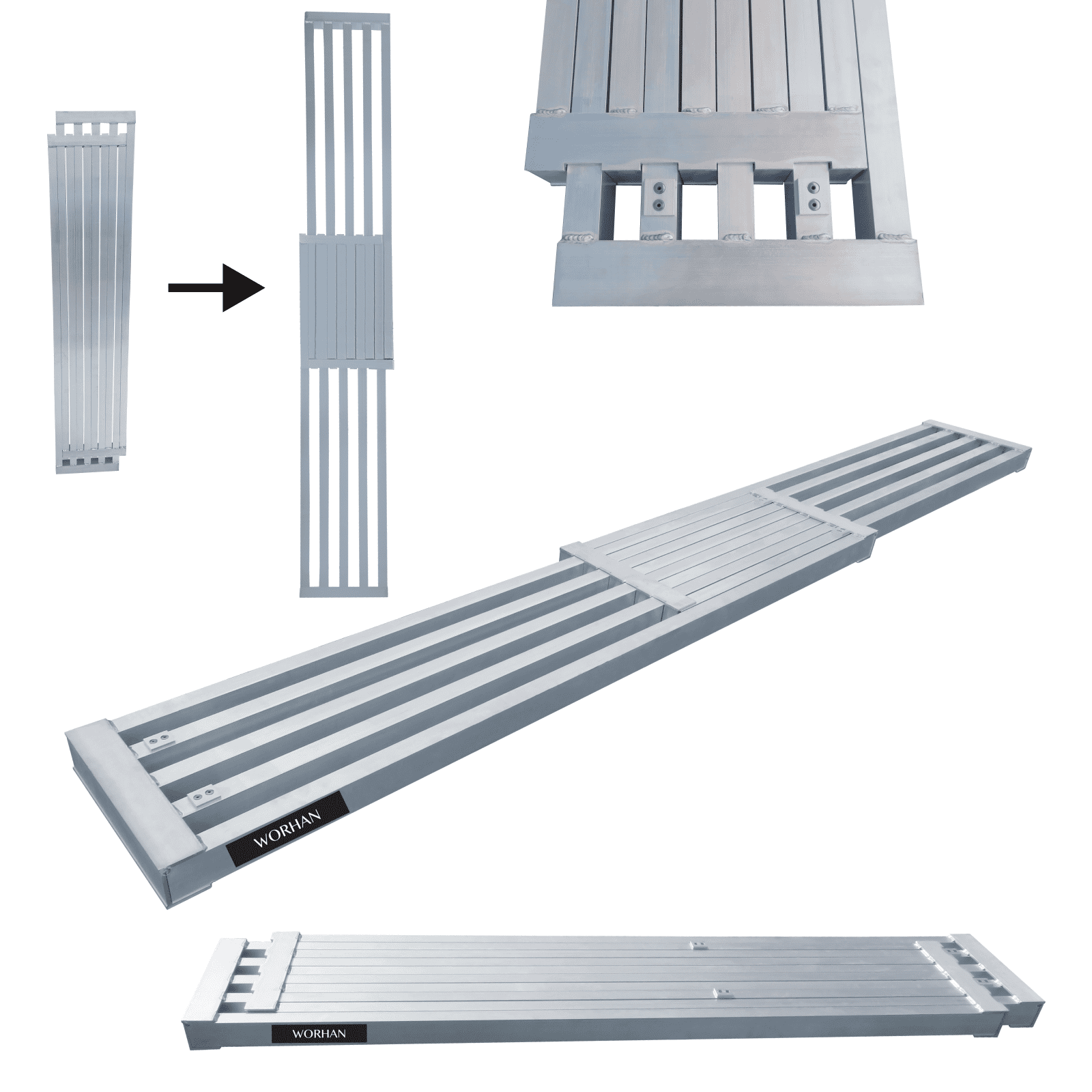 WORHAN

WORHAN