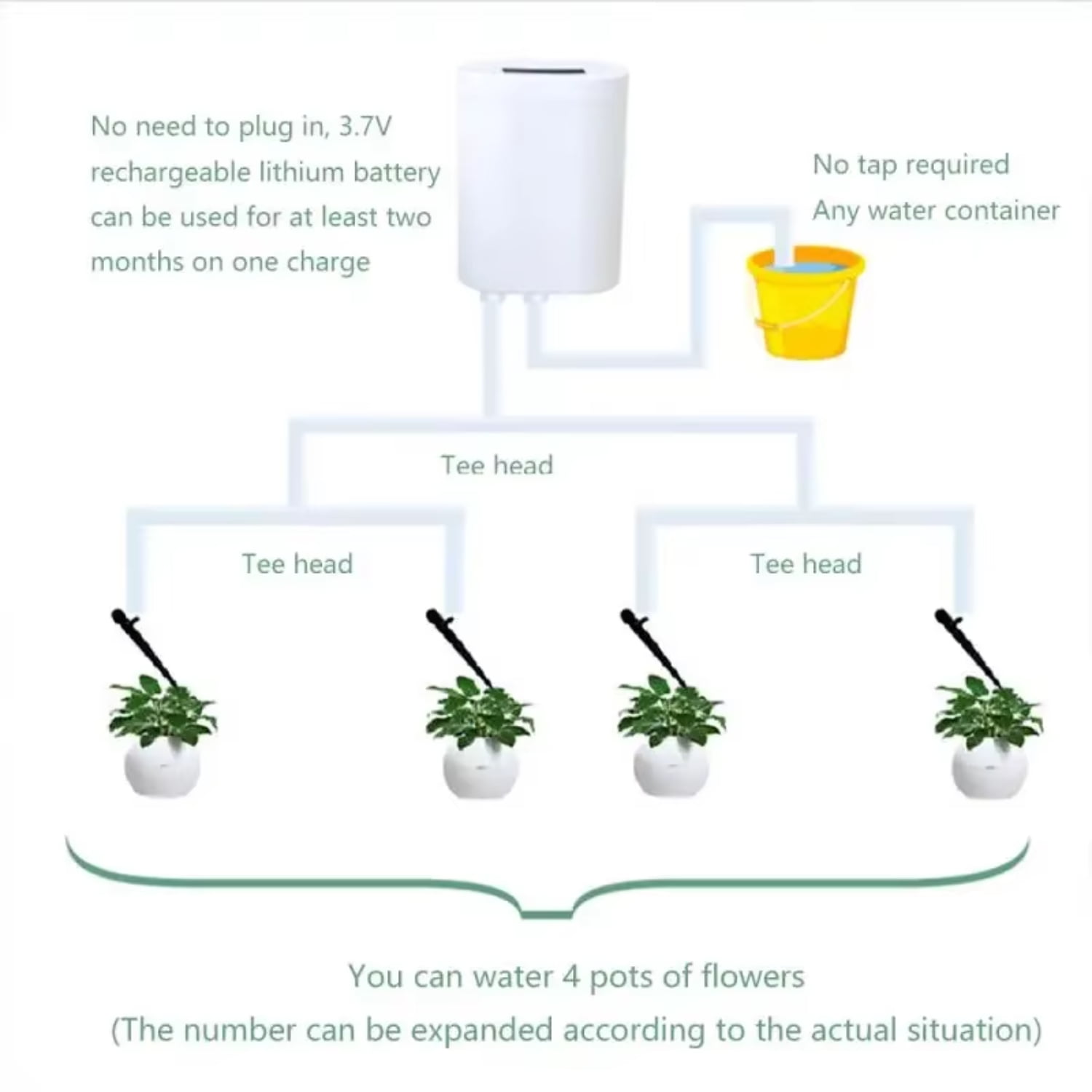 No need to plug in, 3.7V rechargeable lithium battery can be used for at least two months on one charge

No tap required
Any water container

Tee head

Tee head

Tee head

You can water 4 pots of flowers
(The number can be expanded according to the actual situation)