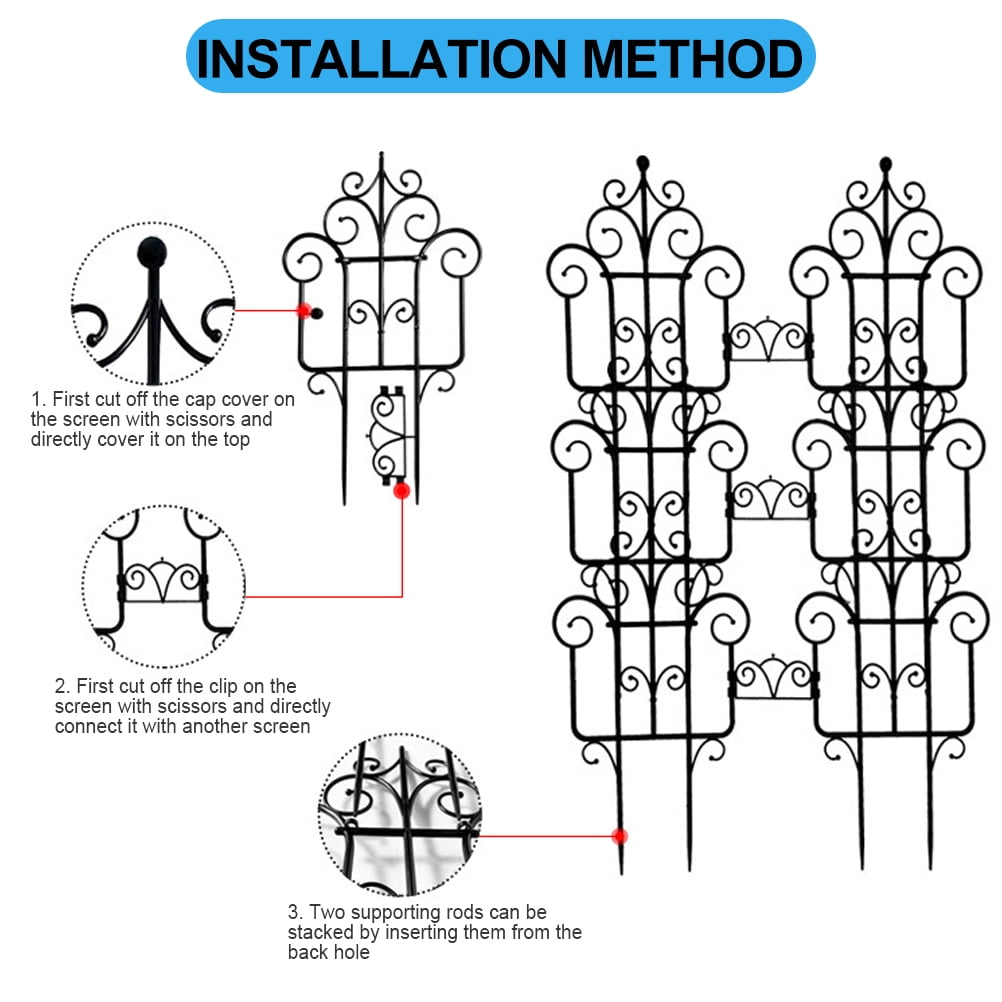 INSTALLATION METHOD

1. First cut off the cap cover on the screen with scissors and directly cover it on the top

2. First cut off the clip on the screen with scissors and directly connect it with another screen

3. Two supporting rods can be stacked by inserting them from the back hole