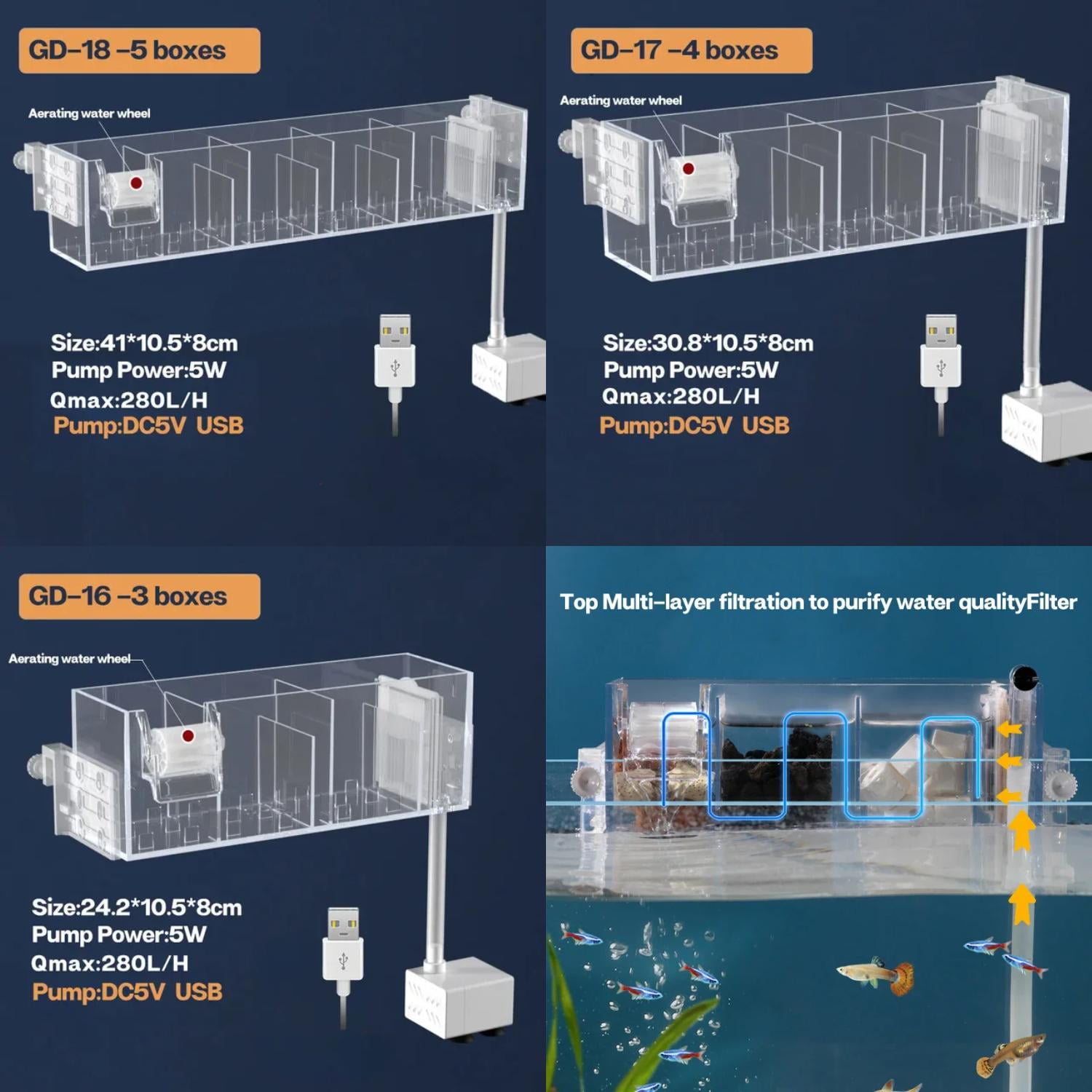 GD-18 -5 boxes

Aerating water wheel

Size:41*10.5*8cm
Pump Power:5W
Qmax:280L/H
Pump:DC5V USB

GD-17 -4 boxes

Aerating water wheel

Size:30.8*10.5*8cm
Pump Power:5W
Qmax:280L/H
Pump:DC5V USB

GD-16 -3 boxes

Aerating water wheel

Size:24.2*10.5*8cm
Pump Power:5W
Qmax:280L/H
Pump:DC5V USB

Top Multi-layer filtration to purify water qualityFilter