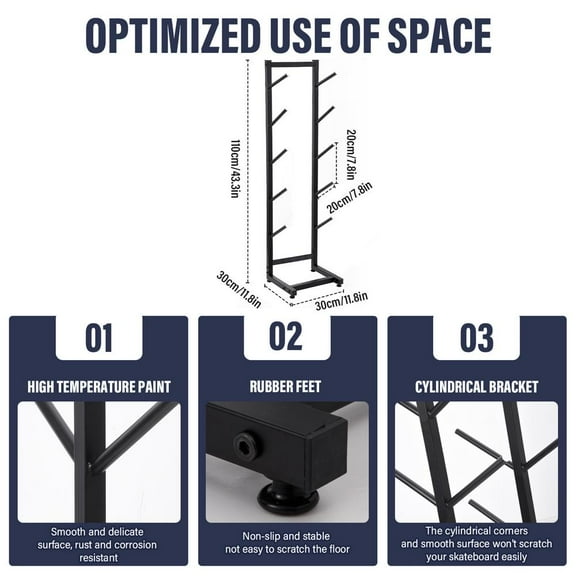 OPTIMIZED USE OF SPACE

110cm/43.3in

20cm/7.8in

20cm/7.8in

30cm/11.8in

30cm/11.8in

01

HIGH TEMPERATURE PAINT

Smooth and delicate surface, rust and corrosion resistant

02

RUBBER FEET

Non-slip and stable not easy to scratch the floor

03

CYLINDRICAL BRACKET

The cylindrical corners and smooth surface won't scratch your skateboard easily