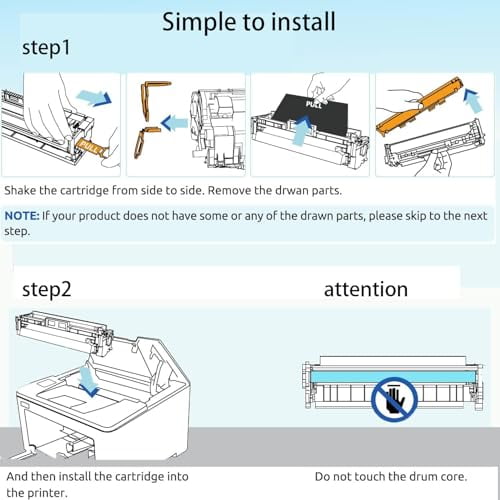 Simple to install

step1

PULL

PULL

Shake the cartridge from side to side. Remove the drwan parts.

NOTE: If your product does not have some or any of the drawn parts, please skip to the next step.

step2

attention

And then install the cartridge into the printer.

Do not touch the drum core.