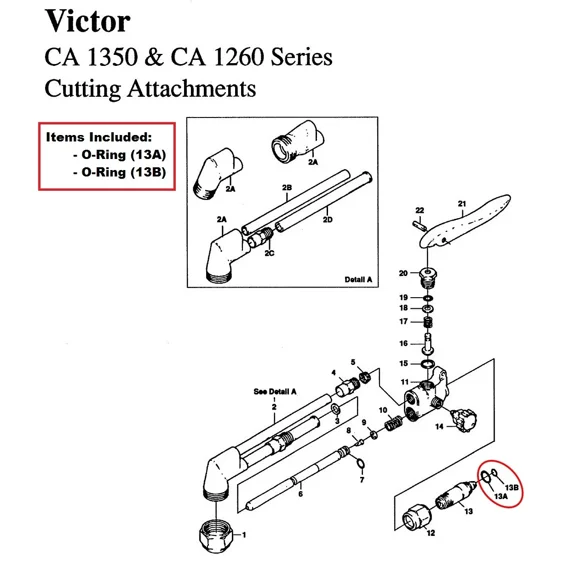 Victor
CA 1350 & CA 1260 Series
Cutting Attachments

Items Included:
- O-Ring (13A)
- O-Ring (13B)

2A
2A
2B
2D
2A
2C
Detail A

22
21
20
19
18
17
16
15
11
5
4
See Detail A
2
3
10
9
8
14
7
6
13B
13A
13
12
1