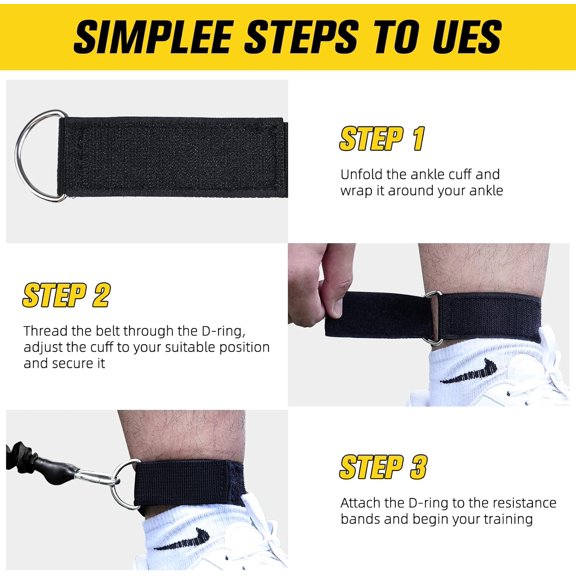 SIMPLEE STEPS TO UES

STEP 1

Unfold the ankle cuff and wrap it around your ankle

STEP 2

Thread the belt through the D-ring, adjust the cuff to your suitable position and secure it

STEP 3

Attach the D-ring to the resistance bands and begin your training