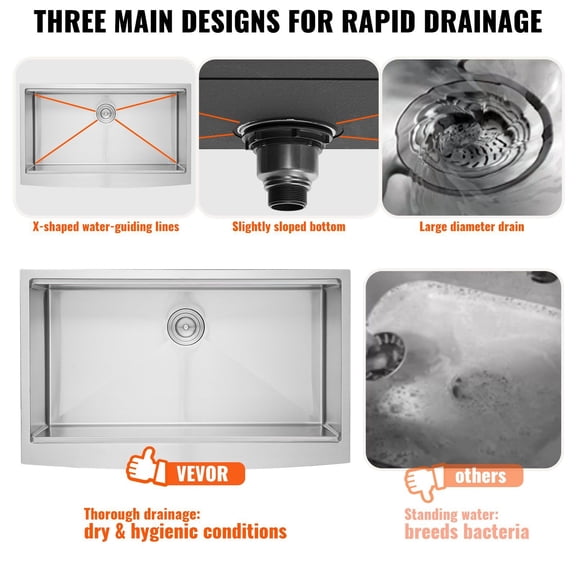 THREE MAIN DESIGNS FOR RAPID DRAINAGE

X-shaped water-guiding lines

Slightly sloped bottom

Large diameter drain

VEVOR

Thorough drainage:
dry & hygienic conditions

others

Standing water:
breeds bacteria