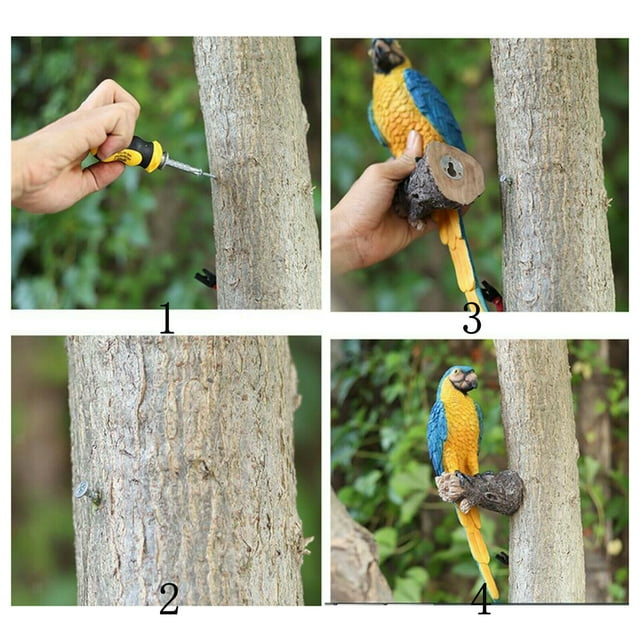 1

3

2

4