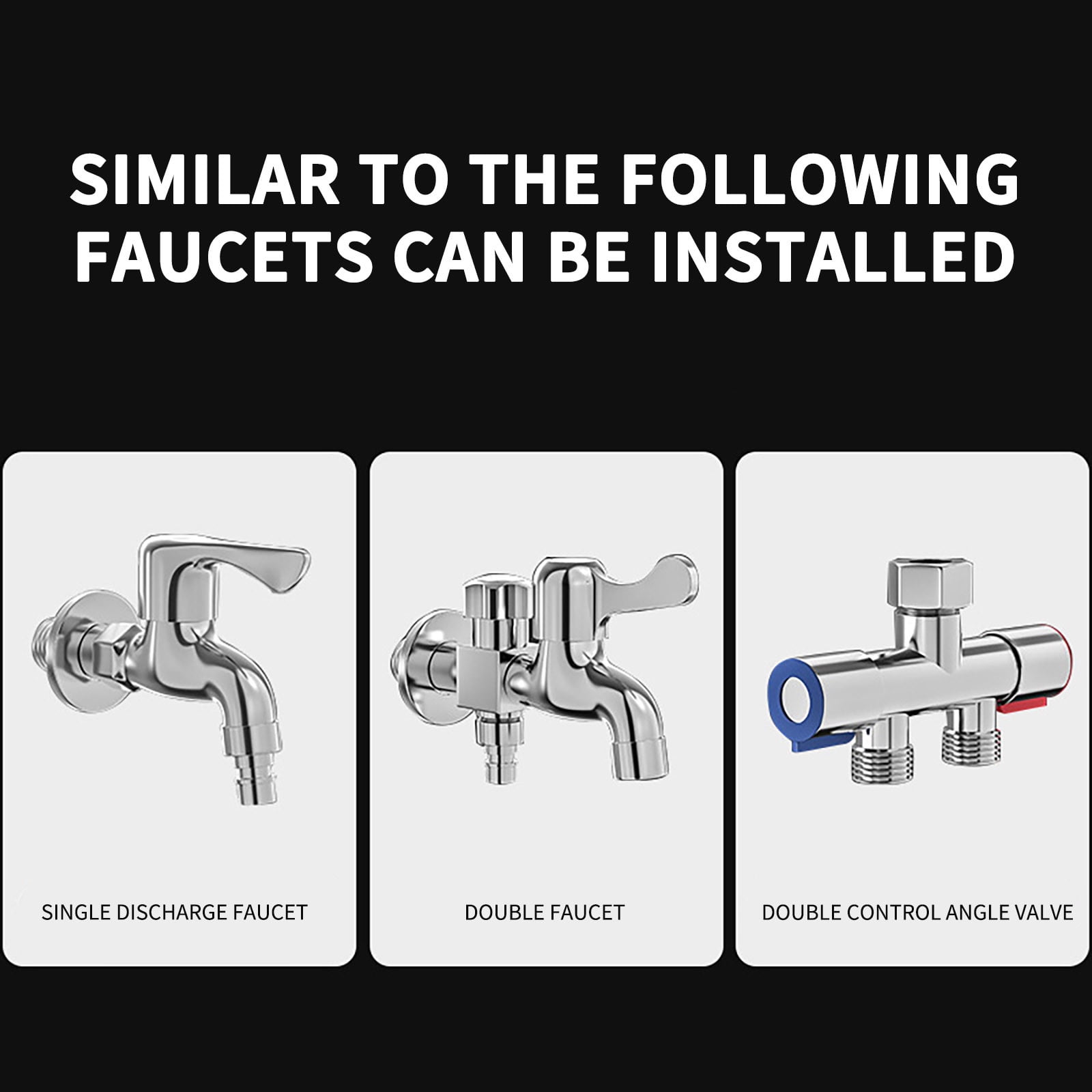 SIMILAR TO THE FOLLOWING FAUCETS CAN BE INSTALLED

SINGLE DISCHARGE FAUCET

DOUBLE FAUCET

DOUBLE CONTROL ANGLE VALVE