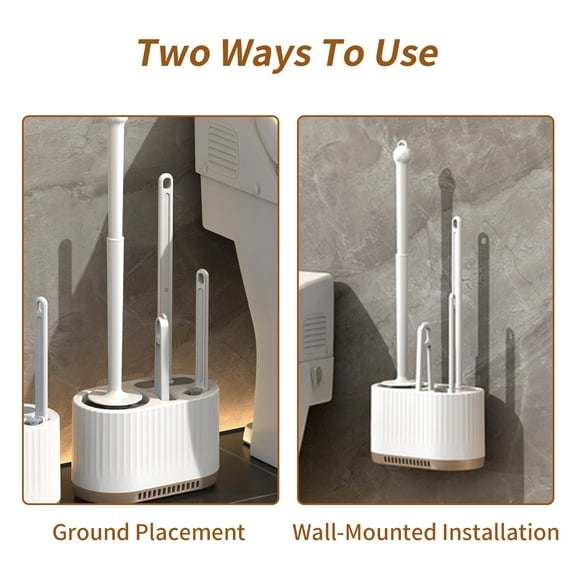 Two Ways To Use

Ground Placement

Wall-Mounted Installation