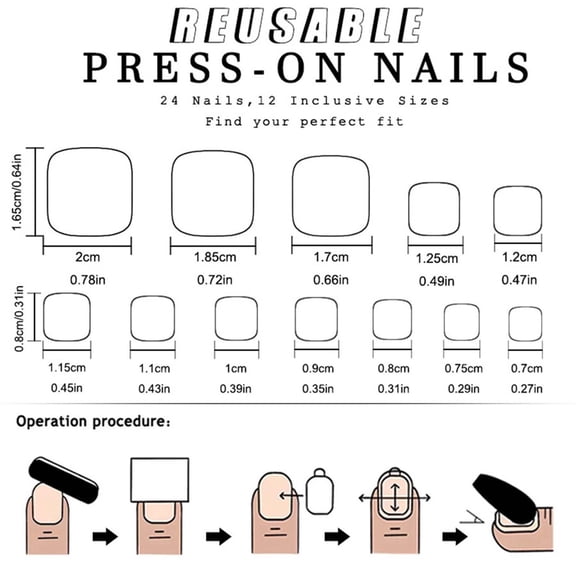 REUSABLE
PRESS-ON NAILS
24 Nails,12 Inclusive Sizes
Find your perfect fit

1.65cm/0.64in

2cm
0.78in

1.85cm
0.72in

1.7cm
0.66in

1.25cm
0.49in

1.2cm
0.47in

0.8cm/0.31in

1.15cm
0.45in

1.1cm
0.43in

1cm
0.39in

0.9cm
0.35in

0.8cm
0.31in

0.75cm
0.29in

0.7cm
0.27in

Operation procedure: