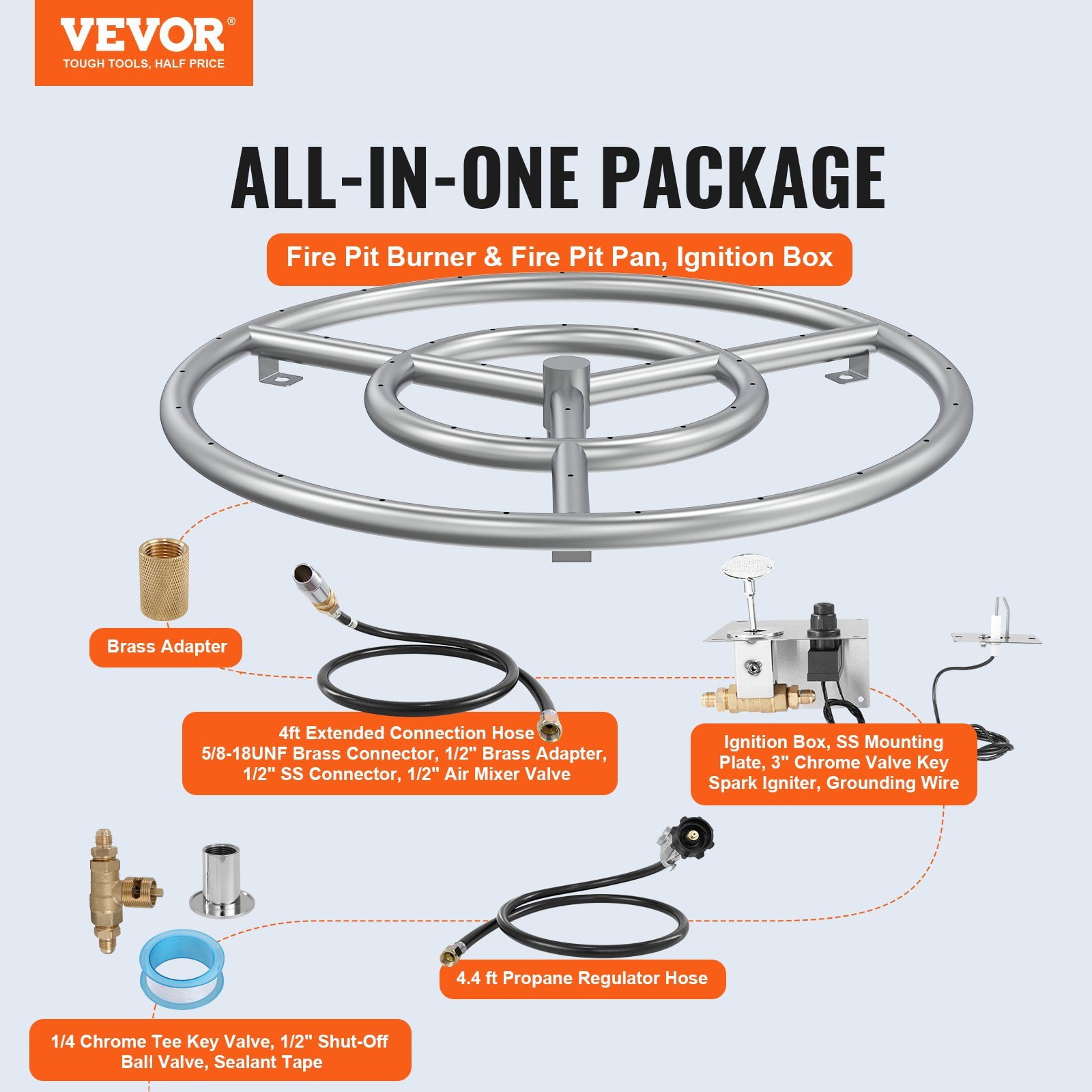 VEVOR®
TOUGH TOOLS, HALF PRICE

ALL-IN-ONE PACKAGE

Fire Pit Burner & Fire Pit Pan, Ignition Box

Brass Adapter

4ft Extended Connection Hose
5/8-18UNF Brass Connector, 1/2" Brass Adapter, 1/2" SS Connector, 1/2" Air Mixer Valve

Ignition Box, SS Mounting Plate, 3" Chrome Valve Key Spark Igniter, Grounding Wire

4.4 ft Propane Regulator Hose

1/4 Chrome Tee Key Valve, 1/2" Shut-Off Ball Valve, Sealant Tape