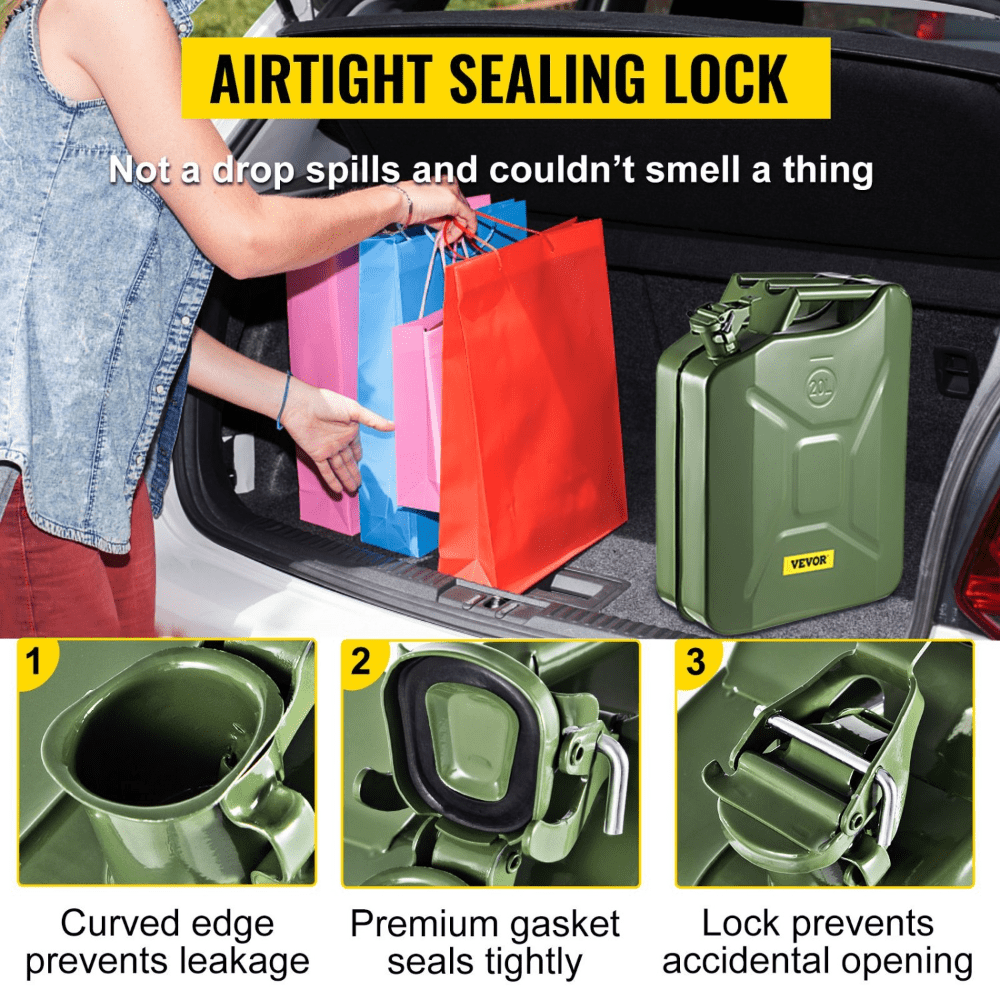 AIRTIGHT SEALING LOCK

Not a drop spills and couldn't smell a thing

20L

VEVOR

1

Curved edge prevents leakage

2

Premium gasket seals tightly

3

Lock prevents accidental opening