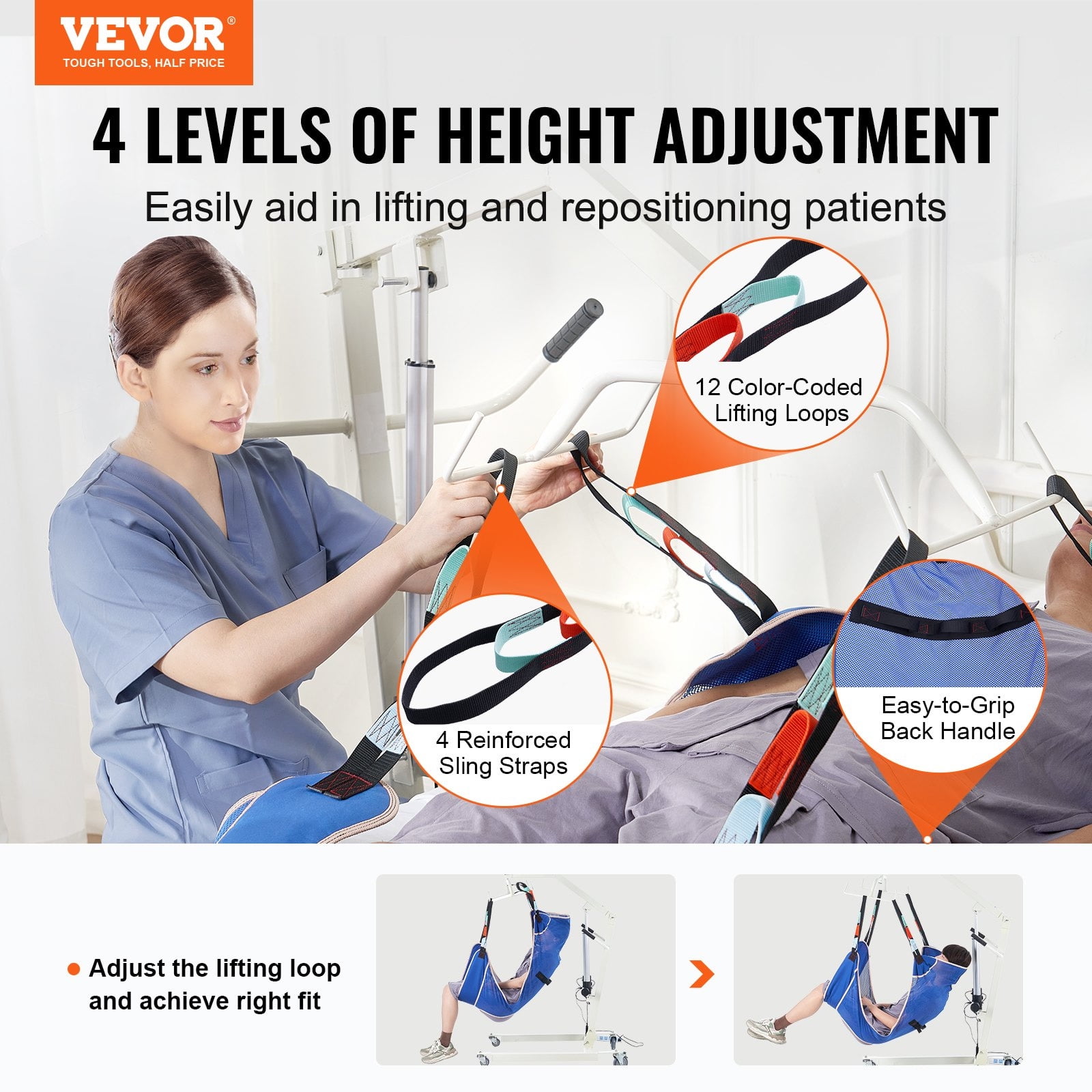 VEVOR®
TOUGH TOOLS, HALF PRICE

4 LEVELS OF HEIGHT ADJUSTMENT

Easily aid in lifting and repositioning patients

12 Color-Coded Lifting Loops

4 Reinforced Sling Straps

Easy-to-Grip Back Handle

Adjust the lifting loop and achieve right fit