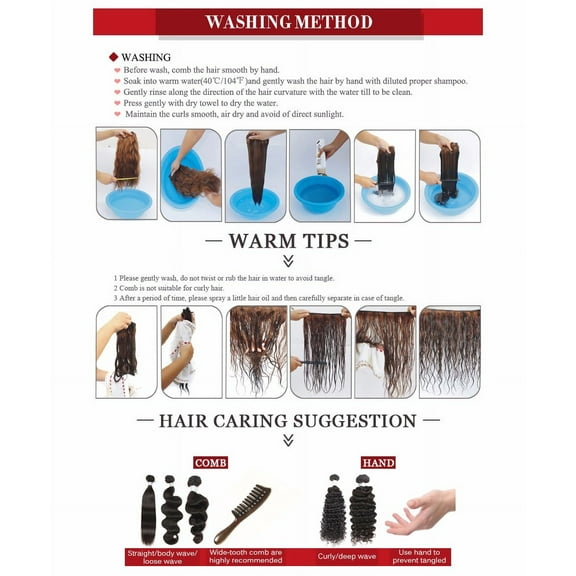 WASHING METHOD

WASHING

Before wash, comb the hair smooth by hand.

Soak into warm water(40℃/104℉)and gently wash the hair by hand with diluted proper shampoo.

Gently rinse along the direction of the hair curvature with the water till to be clean.

Press gently with dry towel to dry the water.

Maintain the curls smooth, air dry and avoid of direct sunlight.

— WARM TIPS —

1 Please gently wash, do not twist or rub the hair in water to avoid tangle.
2 Comb is not suitable for curly hair.
3 After a period of time, please spray a little hair oil and then carefully separate in case of tangle.

— HAIR CARING SUGGESTION —

COMB

HAND

Straight/body wave/ loose wave

Wide-tooth comb are highly recommended

Curly/deep wave

Use hand to prevent tangled