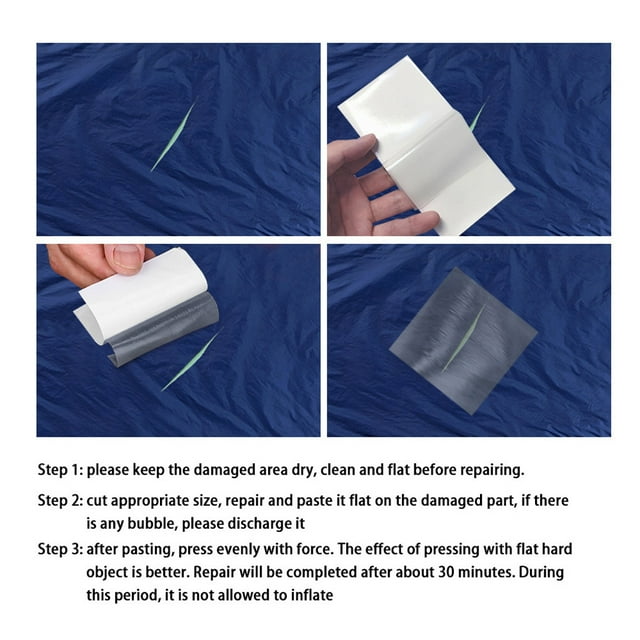 Step 1: please keep the damaged area dry, clean and flat before repairing.

Step 2: cut appropriate size, repair and paste it flat on the damaged part, if there is any bubble, please discharge it

Step 3: after pasting, press evenly with force. The effect of pressing with flat hard object is better. Repair will be completed after about 30 minutes. During this period, it is not allowed to inflate