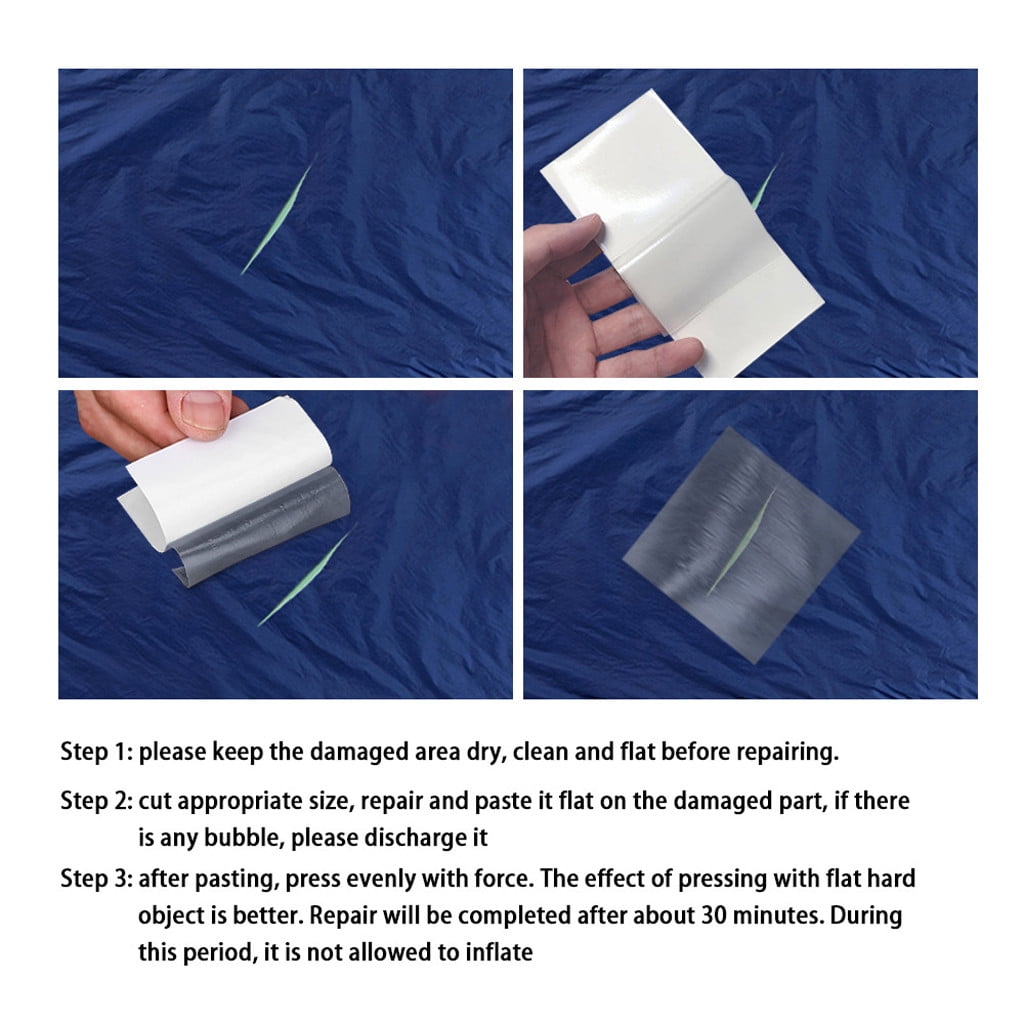 Step 1: please keep the damaged area dry, clean and flat before repairing.

Step 2: cut appropriate size, repair and paste it flat on the damaged part, if there is any bubble, please discharge it

Step 3: after pasting, press evenly with force. The effect of pressing with flat hard object is better. Repair will be completed after about 30 minutes. During this period, it is not allowed to inflate