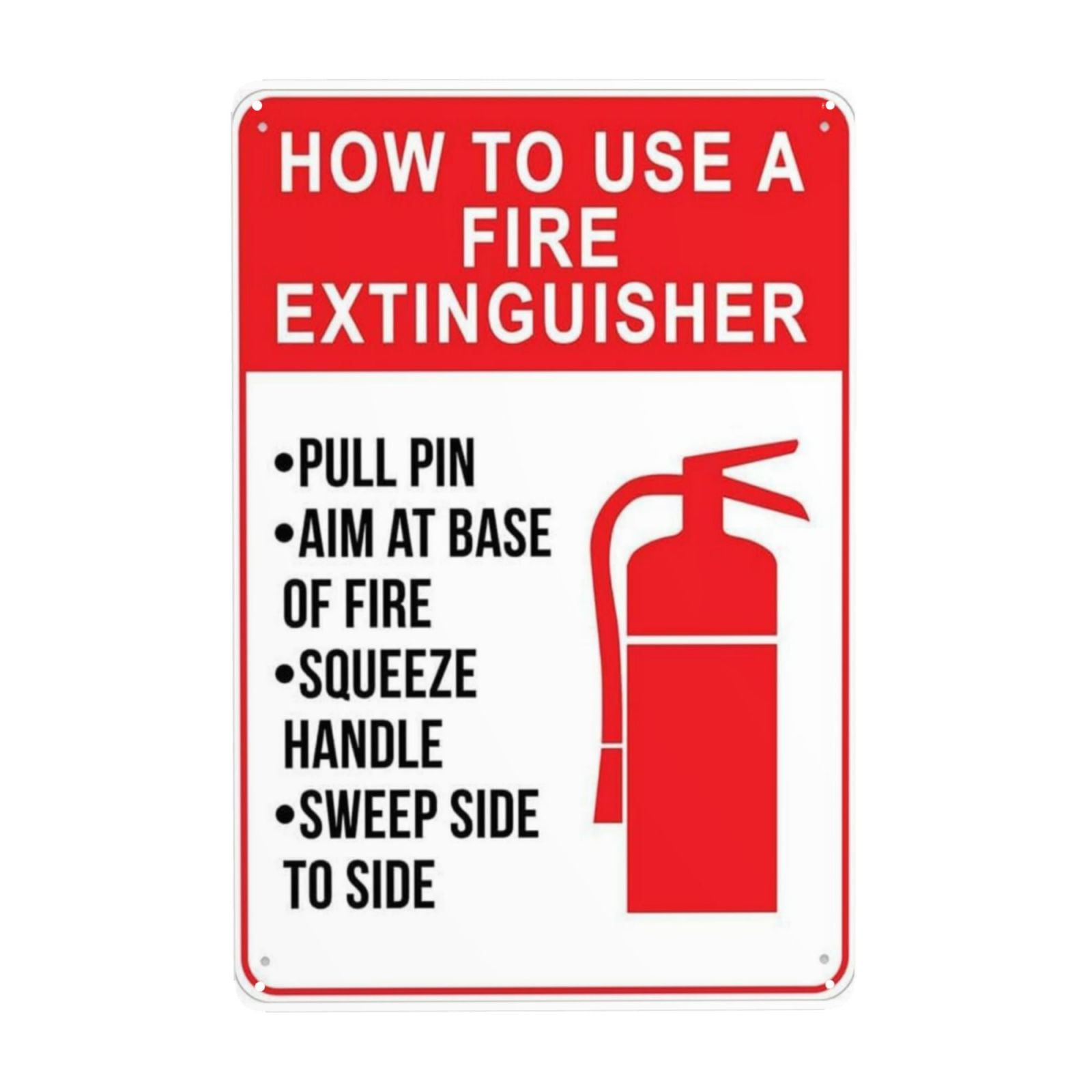 HOW TO USE A FIRE EXTINGUISHER

•PULL PIN
•AIM AT BASE OF FIRE
•SQUEEZE HANDLE
•SWEEP SIDE TO SIDE