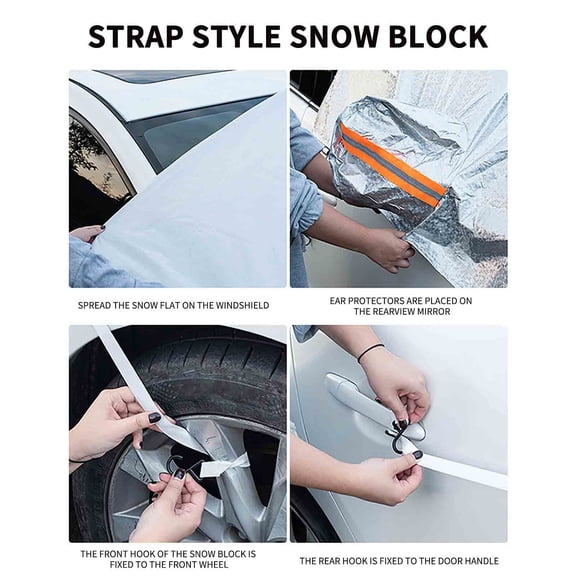 STRAP STYLE SNOW BLOCK

SPREAD THE SNOW FLAT ON THE WINDSHIELD

EAR PROTECTORS ARE PLACED ON THE REARVIEW MIRROR

THE FRONT HOOK OF THE SNOW BLOCK IS FIXED TO THE FRONT WHEEL

THE REAR HOOK IS FIXED TO THE DOOR HANDLE