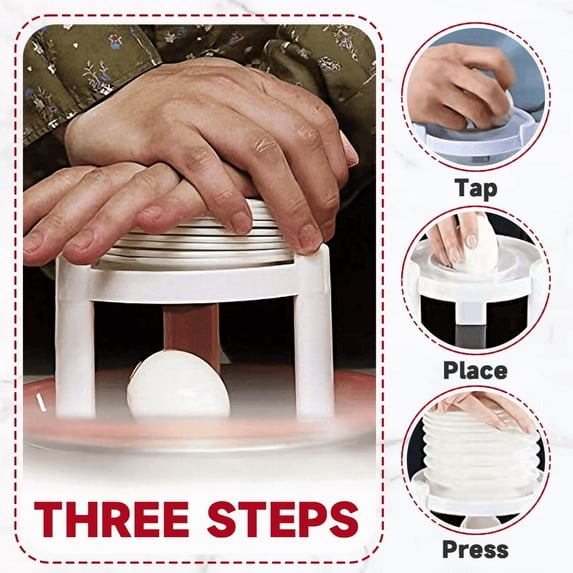 THREE STEPS

Tap

Place

Press