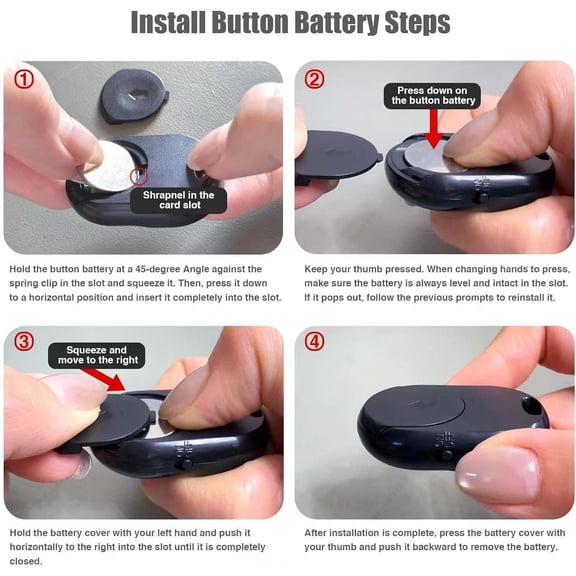 Install Button Battery Steps

①

Shrapnel in the card slot

Hold the button battery at a 45-degree Angle against the spring clip in the slot and squeeze it. Then, press it down to a horizontal position and insert it completely into the slot.

②

Press down on the button battery

Keep your thumb pressed. When changing hands to press, make sure the battery is always level and intact in the slot. If it pops out, follow the previous prompts to reinstall it.

③

Squeeze and move to the right

Hold the battery cover with your left hand and push it horizontally to the right into the slot until it is completely closed.

④

After installation is complete, press the battery cover with your thumb and push it backward to remove the battery.